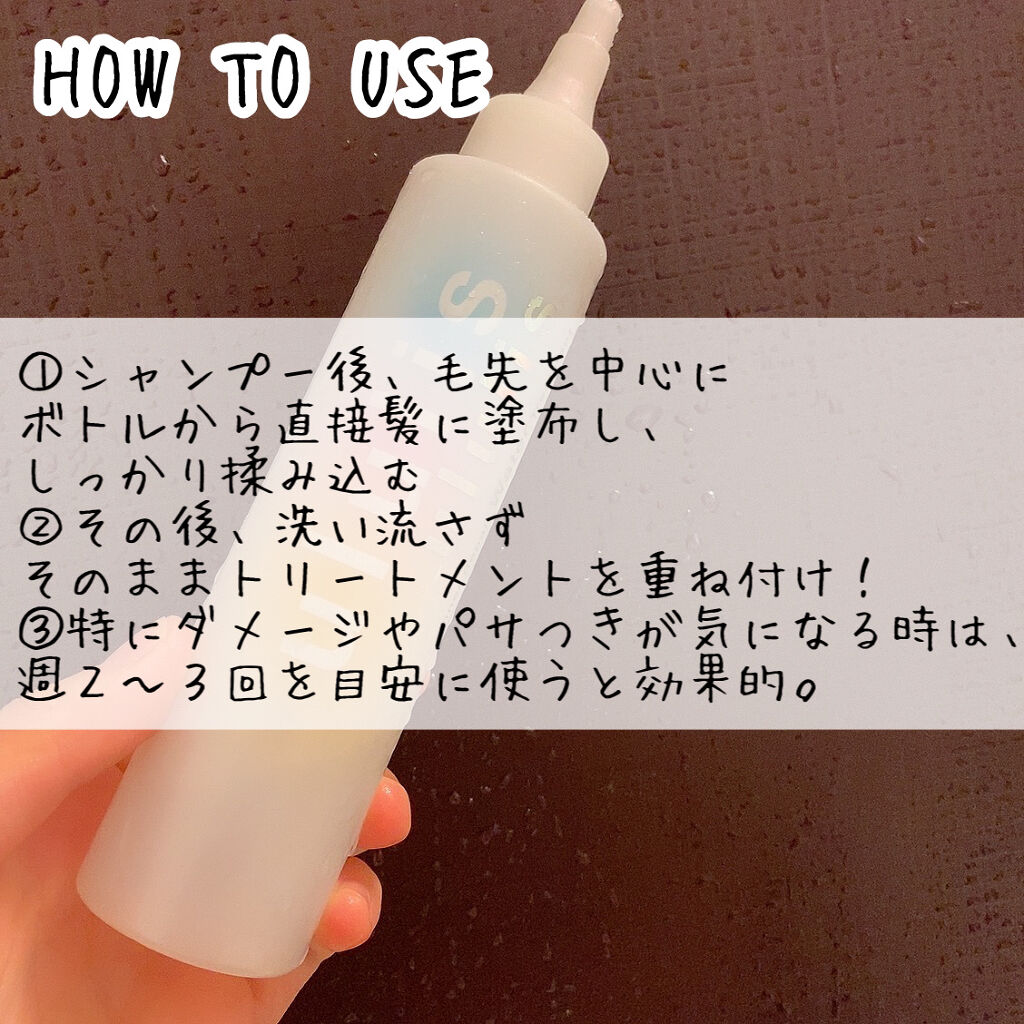 HOW TO USE

①シャンプー後、毛先を中心に
ボトルから直接髪に塗布し、
しっかり揉み込む
②その後、洗い流さず
そのままトリートメントを重ね付け！
③特にダメージやパサつきが気になる時は、
週２〜３回を目安に使うと効果的。