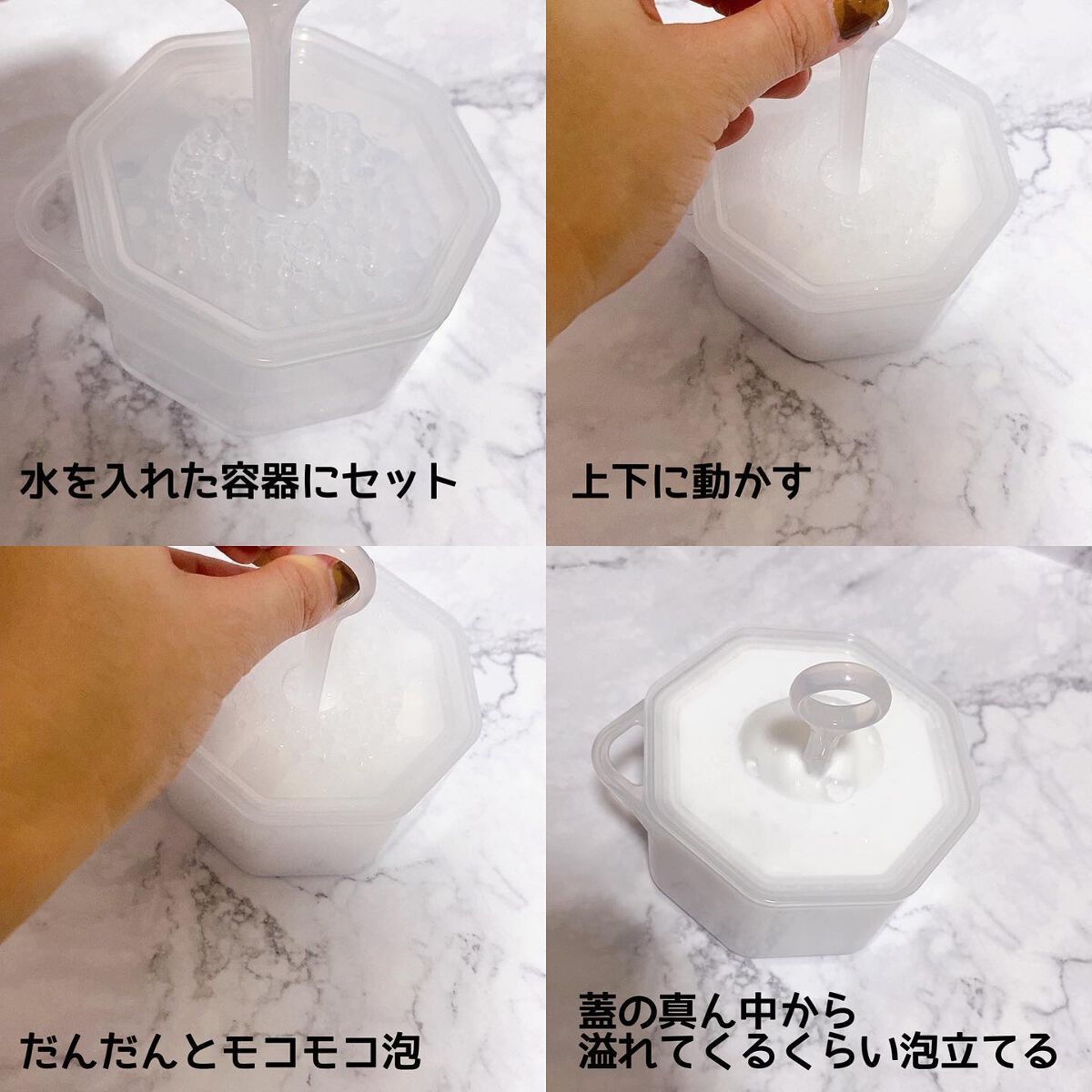 水を入れた容器にセット

上下に動かす

だんだんとモコモコ泡

蓋の真ん中から
溢れてくるくらい泡立てる