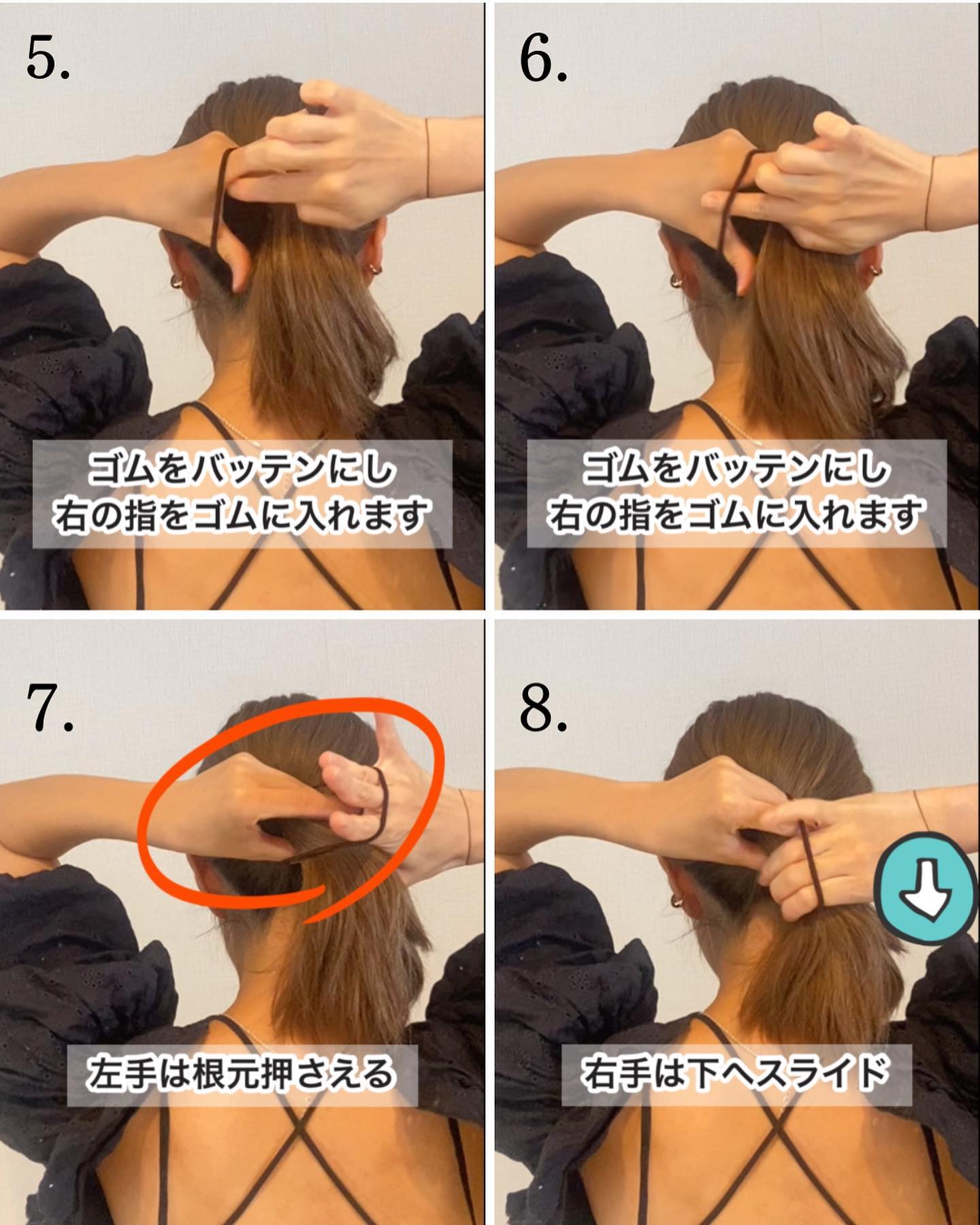 5.

ゴムをバッテンにし
右の指をゴムに入れます

6.

ゴムをバッテンにし
右の指をゴムに入れます

7.

左手は根元押さえる

8.

右手は下へスライド