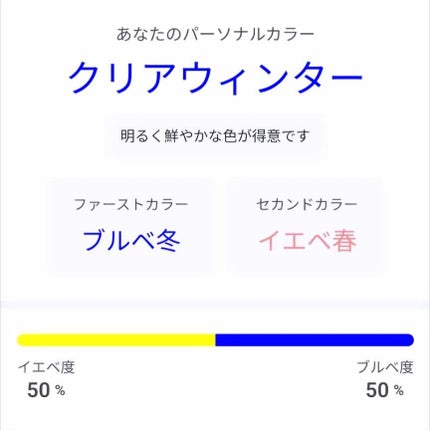 あなたのパーソナルカラー

クリアウィンター

明るく鮮やかな色が得意です

ファーストカラー
ブルベ冬

セカンドカラー
イエベ春

イエベ度
50 %

ブルベ度
50 %