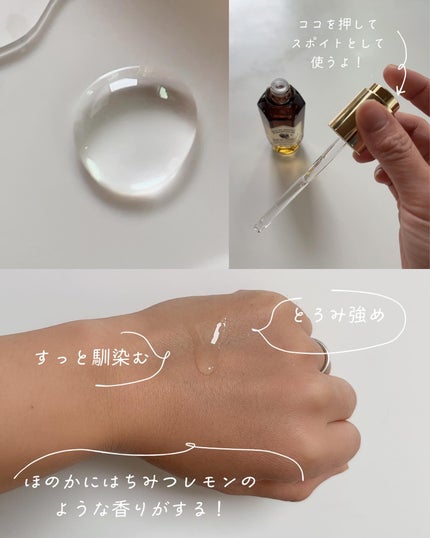 ココを押して
スポイトとして
使うよ！

とろみ強め

すっと馴染む

ほのかにはちみつレモンの
ような香りがする！