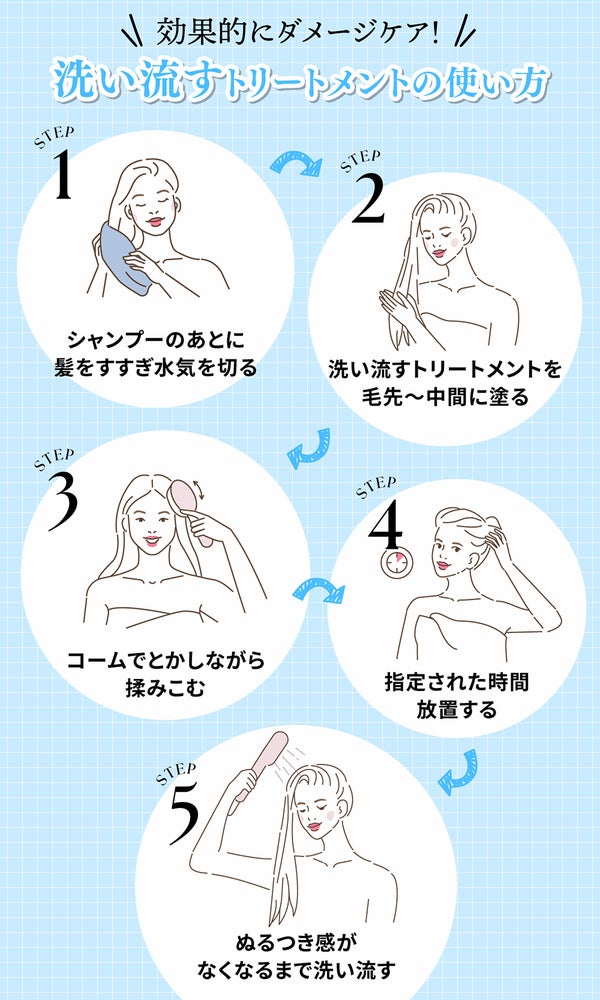 効果的にダメージケア!

洗い流すトリートメントの使い方

STEP 1

シャンプーのあとに髪をすすぎ水気を切る

STEP 2

洗い流すトリートメントを毛先〜中間に塗る

STEP 3

コームでとかしながら揉みこむ

STEP 4

指定された時間放置する

STEP 5

ぬるつき感がなくなるまで洗い流す