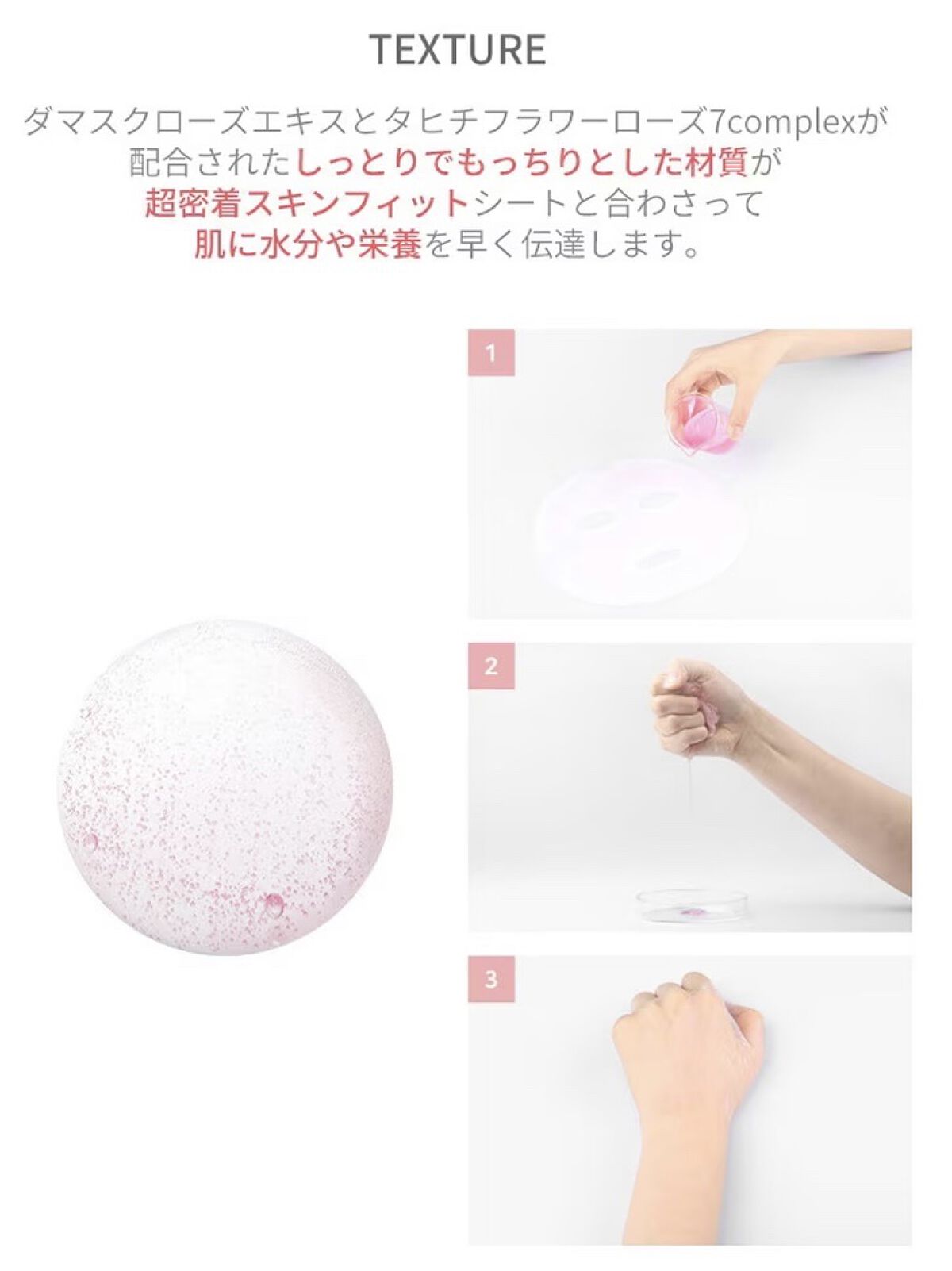 TEXTURE

ダマスクローズエキスとタヒチフラワーローズ7complexが配合されたしっとりでもっちりとした材質が超密着スキンフィットシートと合わさって肌に水分や栄養を早く伝達します。

1

2

3