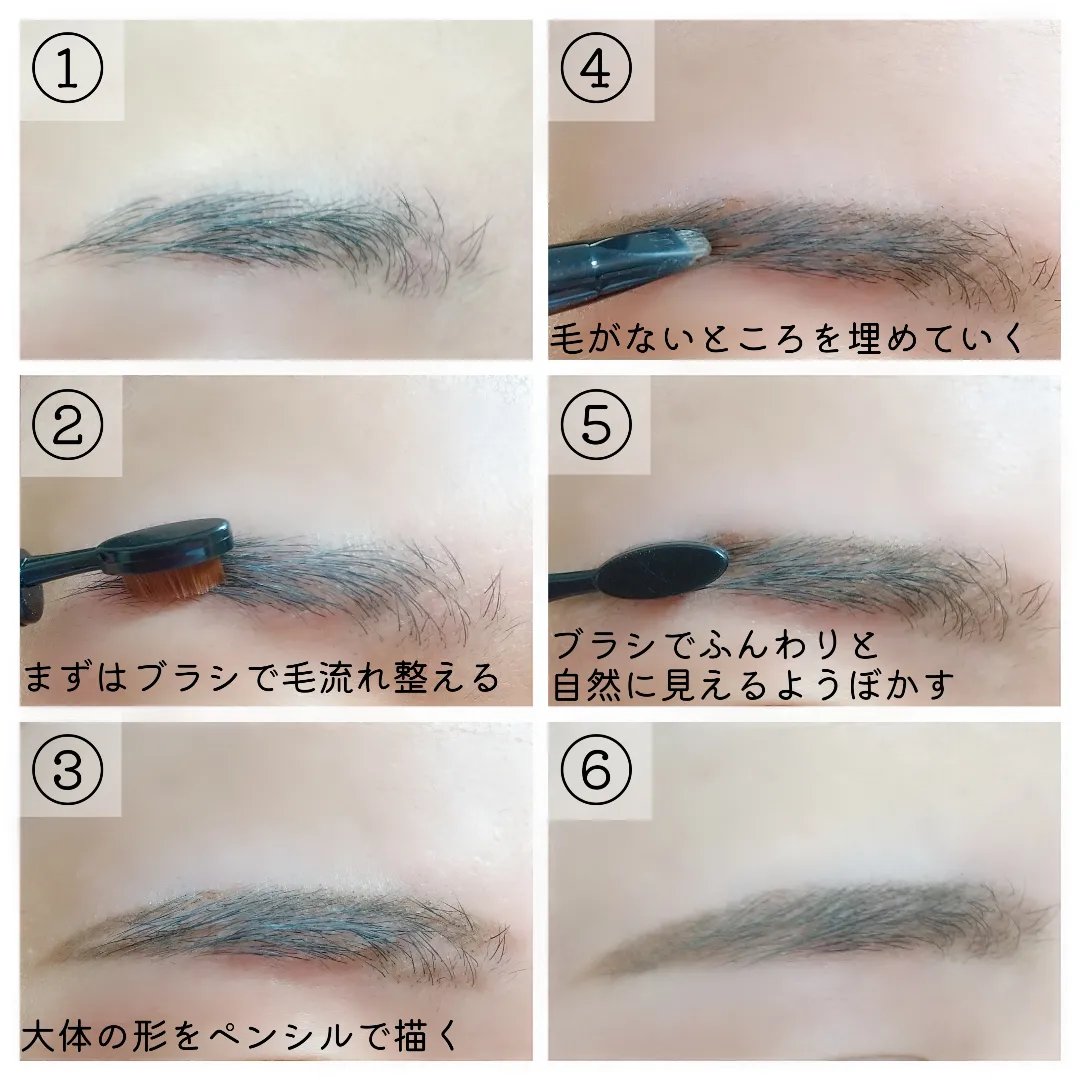 ①

②

まずはブラシで毛流れ整える

③

大体の形をペンシルで描く

④

毛がないところを埋めていく

⑤

ブラシでふんわりと
自然に見えるようぼかす

⑥