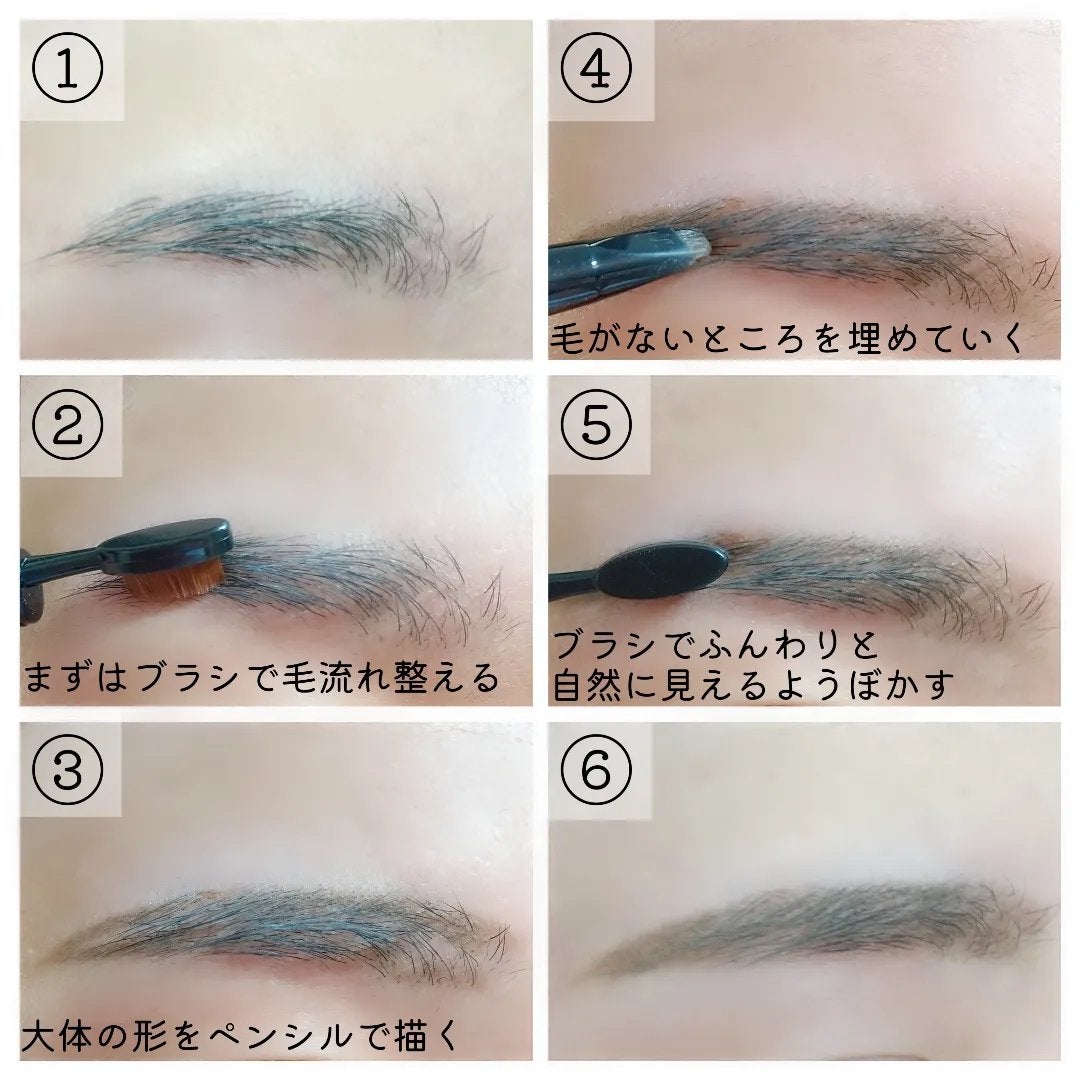 ①

②

まずはブラシで毛流れ整える

③

大体の形をペンシルで描く

④

毛がないところを埋めていく

⑤

ブラシでふんわりと
自然に見えるようぼかす

⑥