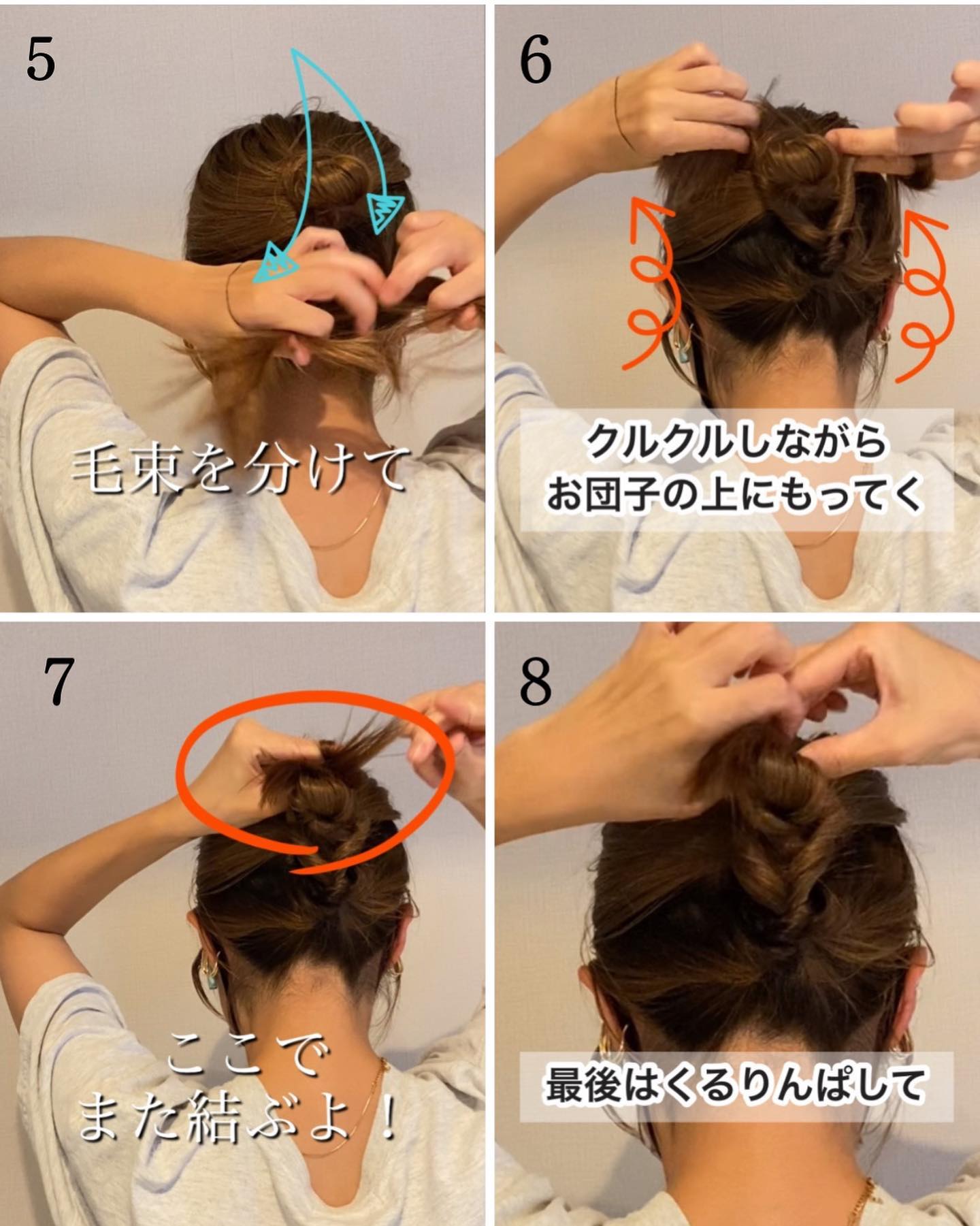 5

毛束を分けて

6

クルクルしながら
お団子の上にもってく

7

ここで
また結ぶよ！

8

最後はくるりんぱして