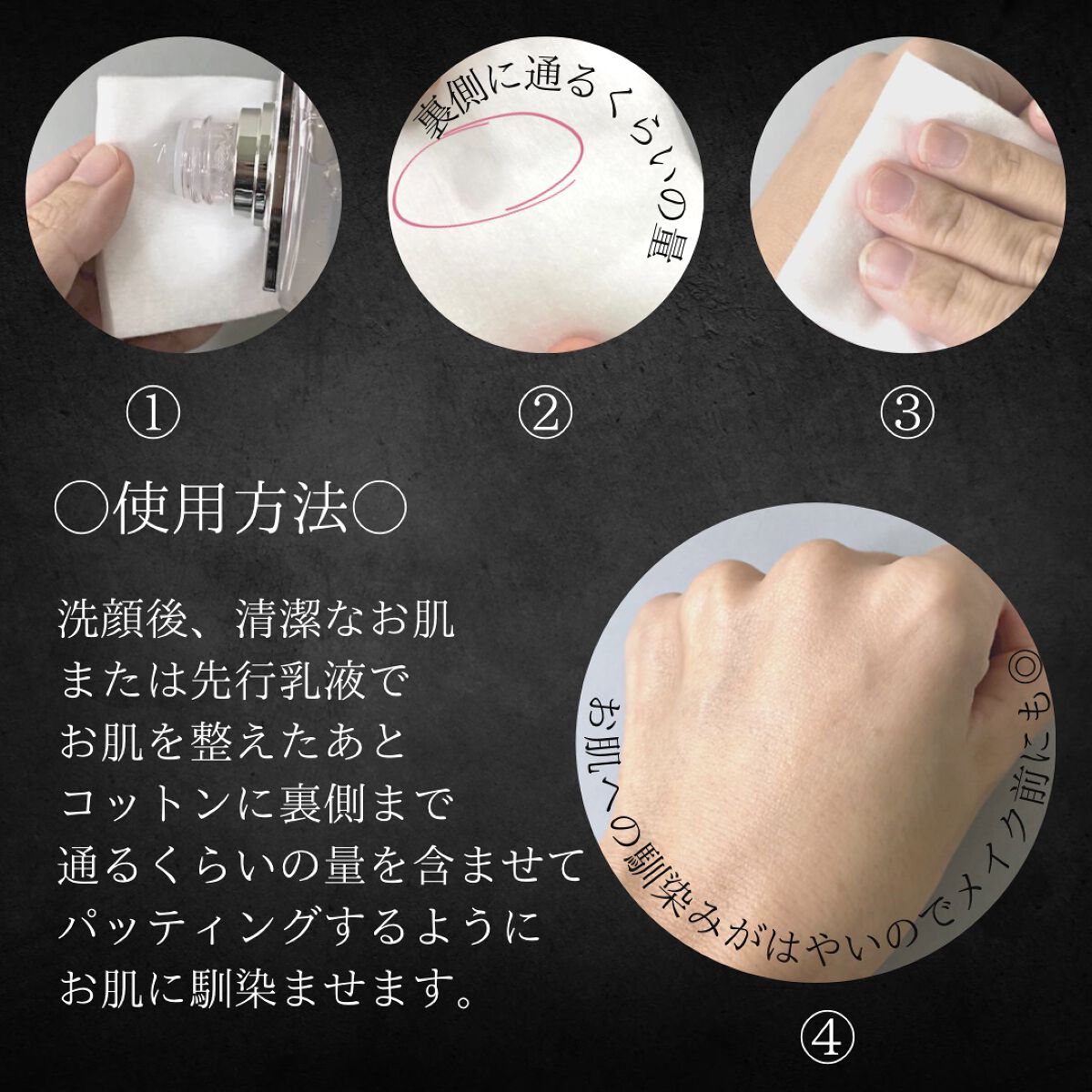 裏側に通るくらいの量

①

②

③

○使用方法○

洗顔後、清潔なお肌
または先行乳液で
お肌を整えたあと
コットンに裏側まで
通るくらいの量を含ませて
パッティングするように
お肌に馴染ませます。

お肌への馴染みがはやいのでメイク前にも◎

④