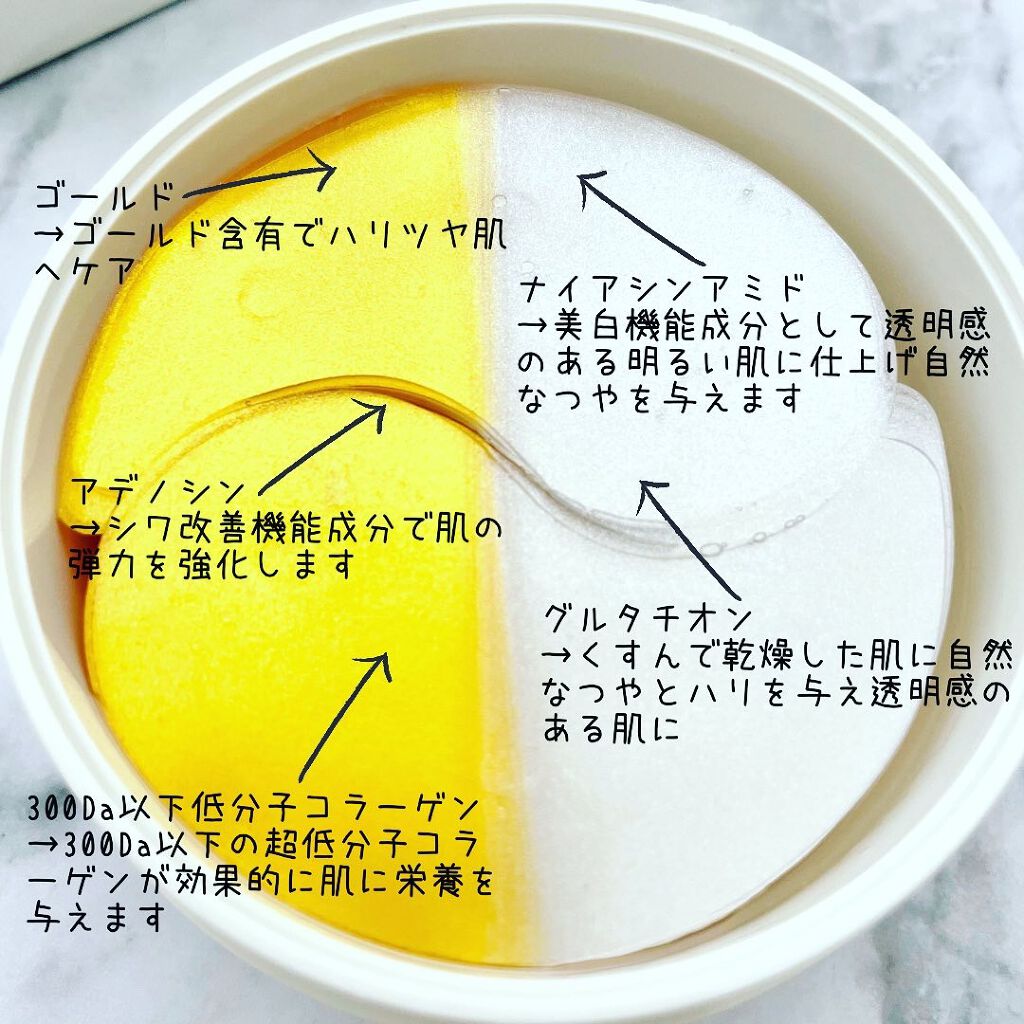 ゴールド
→ゴールド含有でハリツヤ肌へケア

ナイアシンアミド
→美白機能成分として透明感のある明るい肌に仕上げ自然なつやを与えます

アデノシン
→シワ改善機能成分で肌の弾力を強化します

グルタチオン
→くすんで乾燥した肌に自然なつやとハリを与え透明感のある肌に

300Da以下低分子コラーゲン
→300Da以下の超低分子コラーゲンが効果的に肌に栄養を与えます