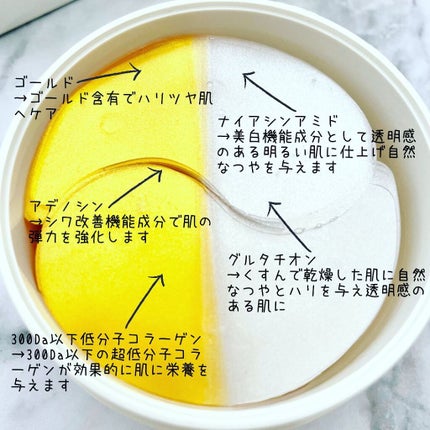 ゴールド
→ゴールド含有でハリツヤ肌へケア

ナイアシンアミド
→美白機能成分として透明感のある明るい肌に仕上げ自然なつやを与えます

アデノシン
→シワ改善機能成分で肌の弾力を強化します

グルタチオン
→くすんで乾燥した肌に自然なつやとハリを与え透明感のある肌に

300Da以下低分子コラーゲン
→300Da以下の超低分子コラーゲンが効果的に肌に栄養を与えます