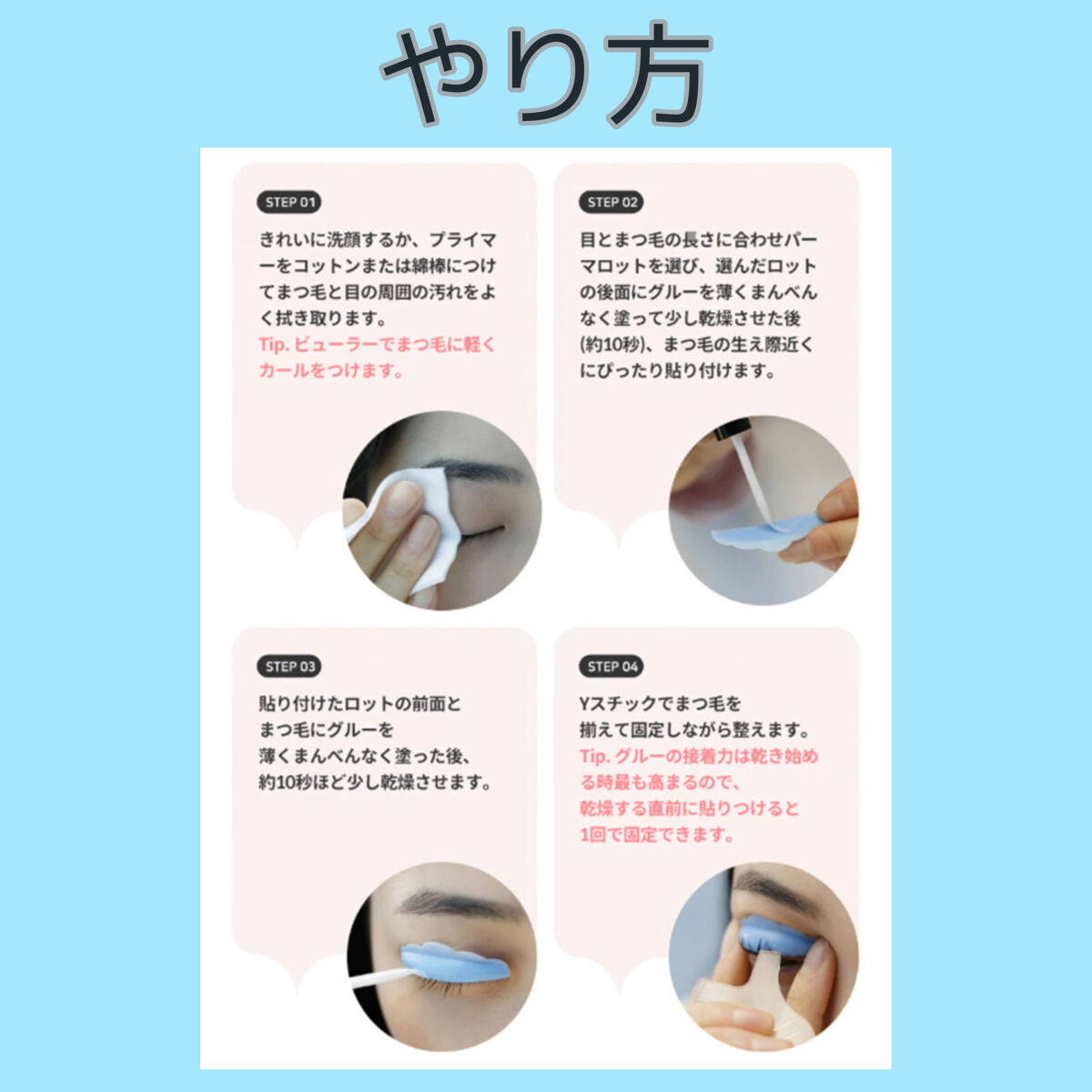 やり方

STEP 01

きれいに洗顔するか、プライマーをコットンまたは綿棒につけてまつ毛と目の周囲の汚れをよく拭き取ります。
Tip. ビューラーでまつ毛に軽くカールをつけます。

STEP 02

目とまつ毛の長さに合わせパーマロットを選び、選んだロットの後面にグルーを薄くまんべんなく塗って少し乾燥させた後(約10秒)、まつ毛の生え際近くにぴったり貼り付けます。

STEP 03

貼り付けたロットの前面とまつ毛にグルーを薄くまんべんなく塗った後、約10秒ほど少し乾燥させます。

STEP 04

Yスチックでまつ毛を揃えて固定しながら整えます。
Tip. グルーの接着力は乾き始める時最も高まるので、乾燥する直前に貼りつけると1回で固定できます。