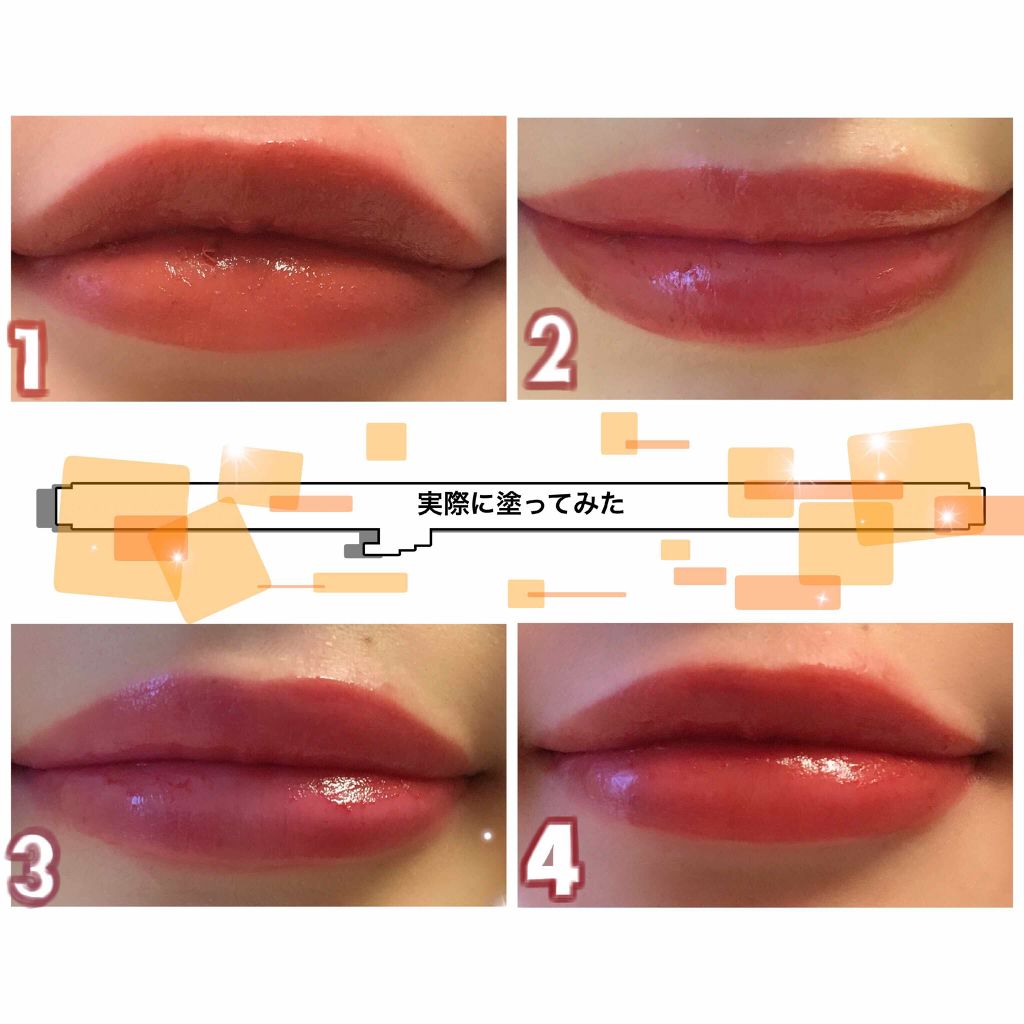 1

2

実際に塗ってみた

3

4