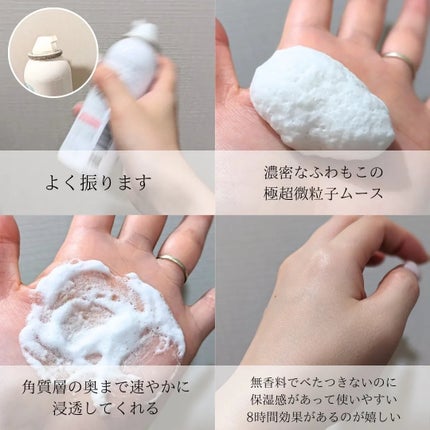 よく振ります

濃密なふわもこの
極超微粒子ムース

角質層の奥まで速やかに
浸透してくれる

無香料でべたつきないのに
保湿感があって使いやすい
8時間効果があるのが嬉しい