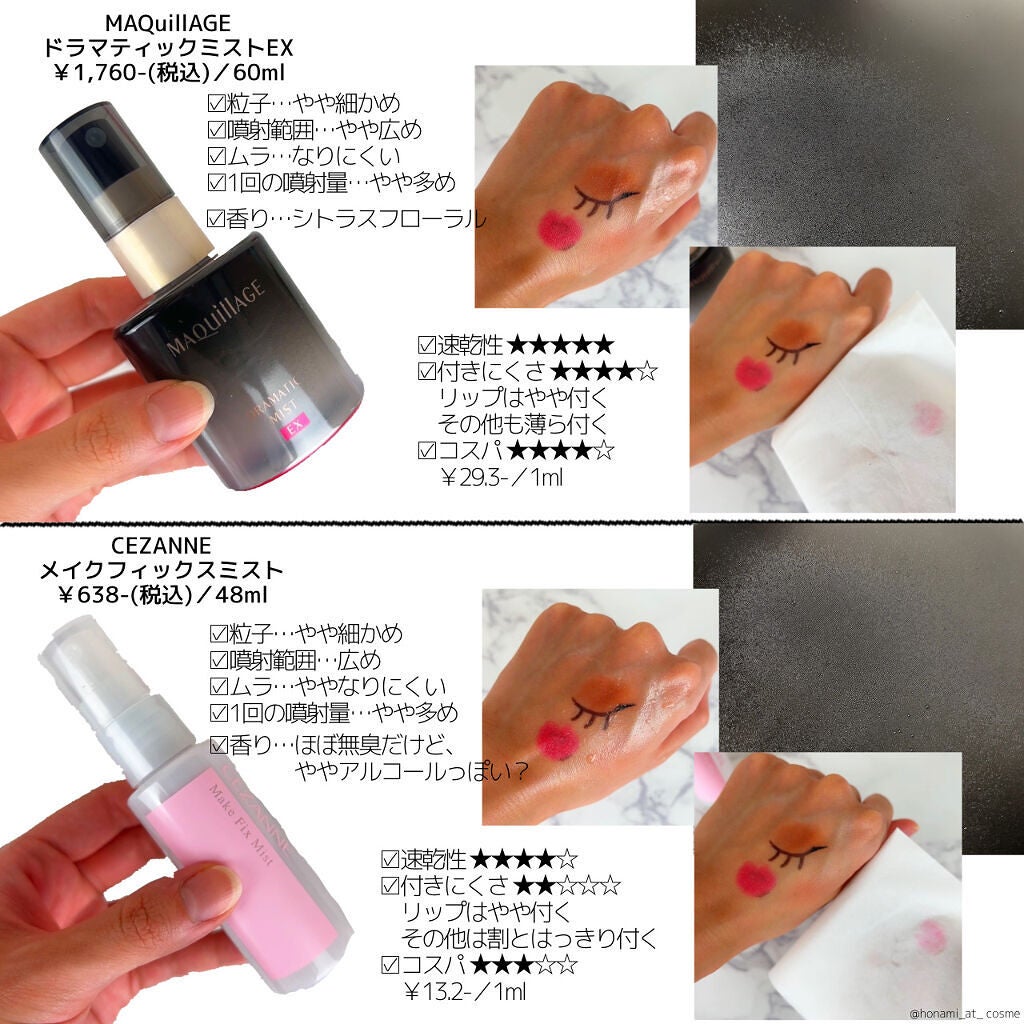 MAQuillAGE
ドラマティックミストEX
￥1,760-(税込)／60ml

☑粒子…やや細かめ
☑噴射範囲…やや広め
☑ムラ…なりにくい
☑1回の噴射量…やや多め
☑香り…シトラスフローラル

MAQuillAGE
DRAMATIC MIST EX

☑速乾性★★★★★
☑付きにくさ★★★★☆
リップはやや付く
その他も薄ら付く
☑コスパ★★★★☆
￥29.3-／1ml

CEZANNE
メイクフィックスミスト
￥638-(税込)／48ml

☑粒子…やや細かめ
☑噴射範囲…広め
☑ムラ…ややなりにくい
☑1回の噴射量…やや多め
☑香り…ほぼ無臭だけど、
ややアルコールっぽい？

CEZANNE
Make Fix Mist

☑速乾性★★★★☆
☑付きにくさ★★☆☆☆
リップはやや付く
その他は割とはっきり付く
☑コスパ★★★☆☆
￥13.2-／1ml

@honami_at_cosme