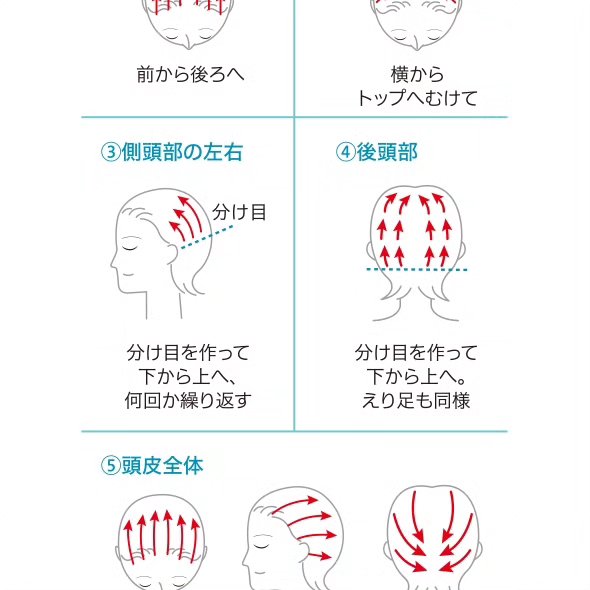 前から後ろへ

横から
トップへむけて

③側頭部の左右

分け目

分け目を作って
下から上へ、
何回か繰り返す

④後頭部

分け目を作って
下から上へ。
えり足も同様

⑤頭皮全体