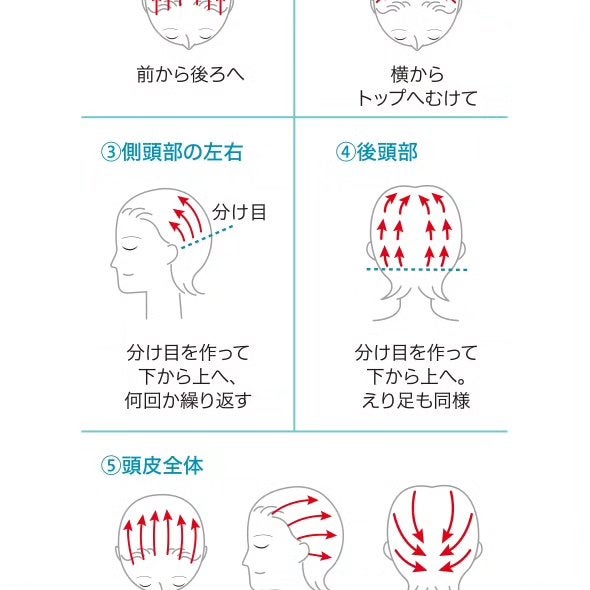 前から後ろへ

横から
トップへむけて

③側頭部の左右

分け目

分け目を作って
下から上へ、
何回か繰り返す

④後頭部

分け目を作って
下から上へ。
えり足も同様

⑤頭皮全体