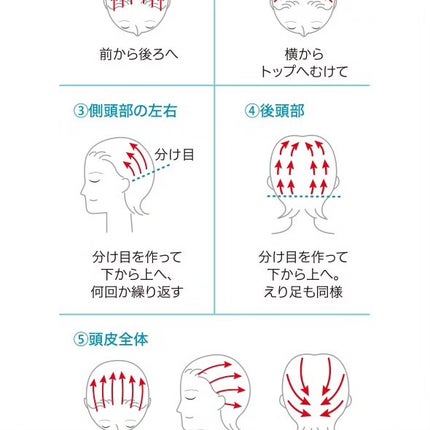 前から後ろへ

横から
トップへむけて

③側頭部の左右

分け目

分け目を作って
下から上へ、
何回か繰り返す

④後頭部

分け目を作って
下から上へ。
えり足も同様

⑤頭皮全体