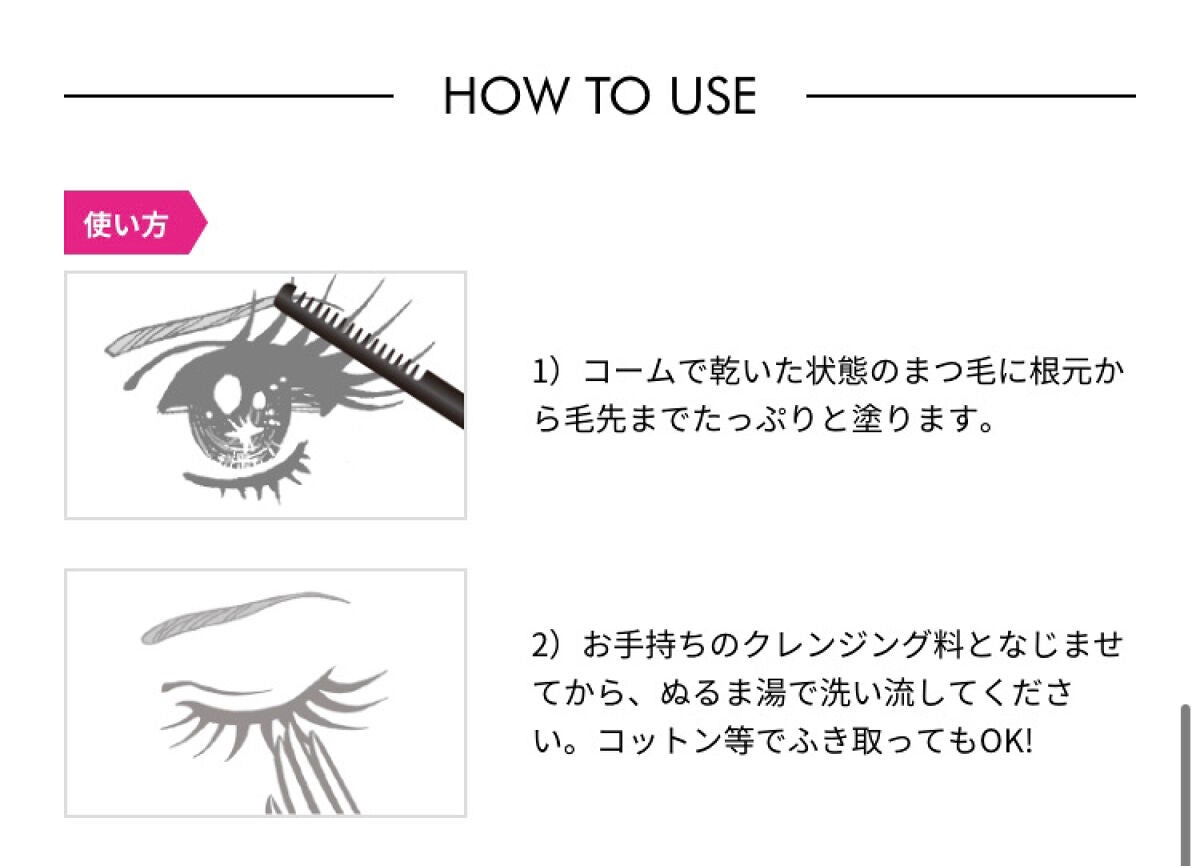 HOW TO USE

使い方

1）コームで乾いた状態のまつ毛に根元から毛先までたっぷりと塗ります。

2）お手持ちのクレンジング料となじませてから、ぬるま湯で洗い流してください。コットン等でふき取ってもOK!