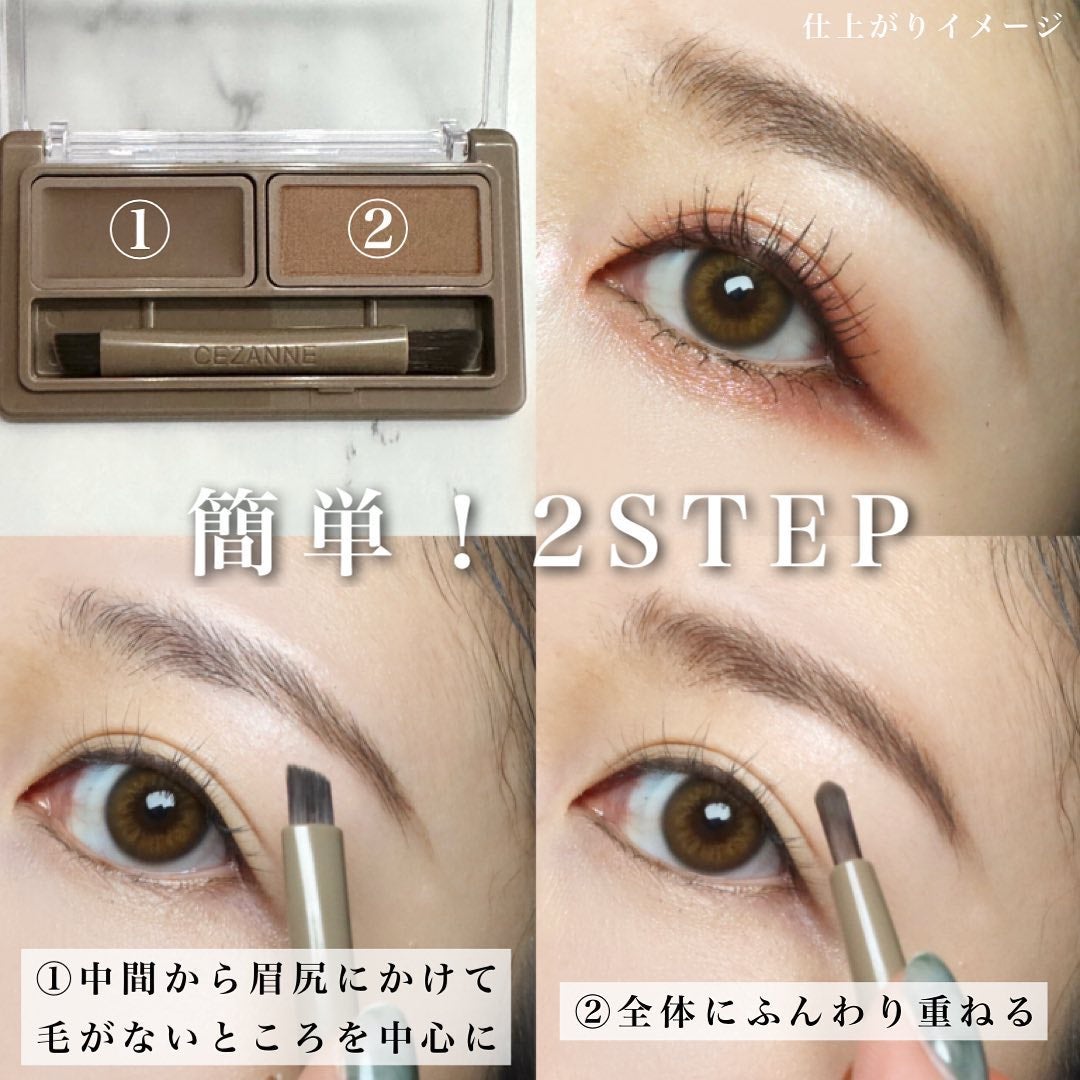 仕上がりイメージ

①

②

CEZANNE

簡単！2STEP

①中間から眉尻にかけて
毛がないところを中心に

②全体にふんわり重ねる