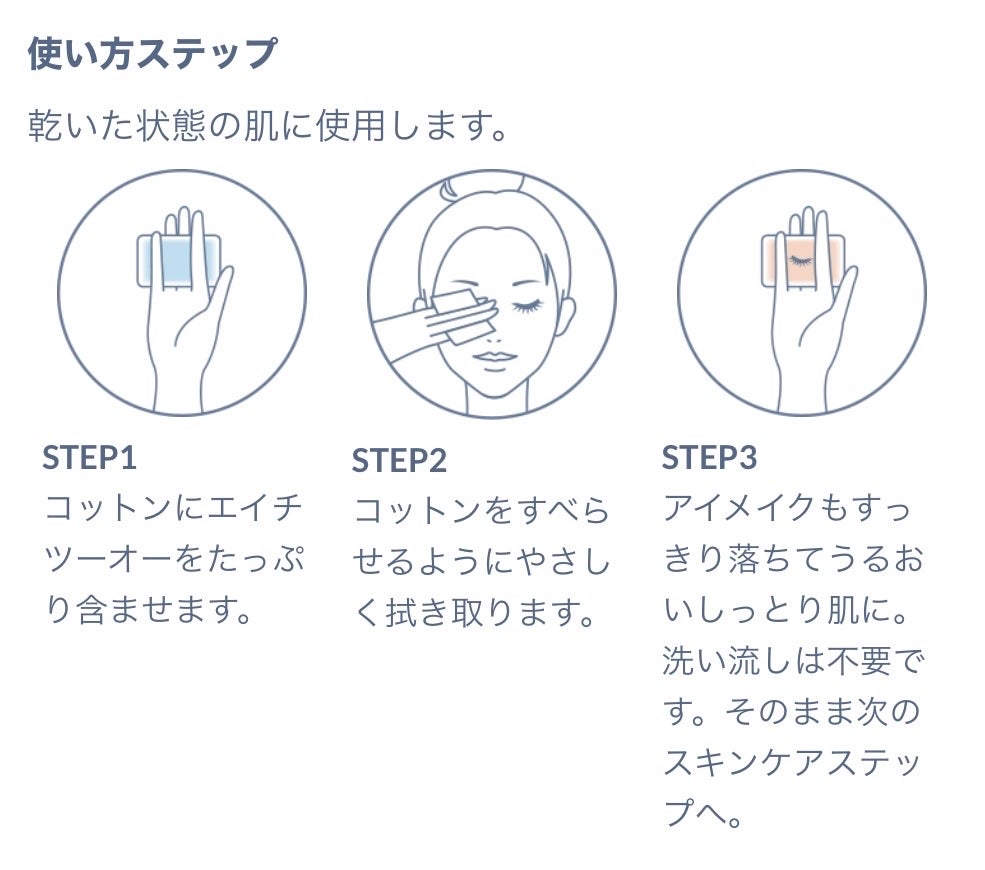 使い方ステップ

乾いた状態の肌に使用します。

STEP1
コットンにエイチツーオーをたっぷり含ませます。

STEP2
コットンをすべらせるようにやさしく拭き取ります。

STEP3
アイメイクもすっきり落ちてうるおいしっとり肌に。洗い流しは不要です。そのまま次のスキンケアステップへ。