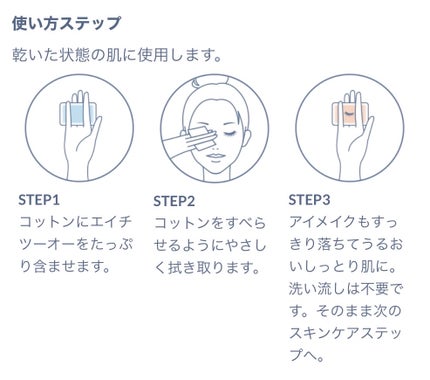 使い方ステップ

乾いた状態の肌に使用します。

STEP1
コットンにエイチツーオーをたっぷり含ませます。

STEP2
コットンをすべらせるようにやさしく拭き取ります。

STEP3
アイメイクもすっきり落ちてうるおいしっとり肌に。洗い流しは不要です。そのまま次のスキンケアステップへ。