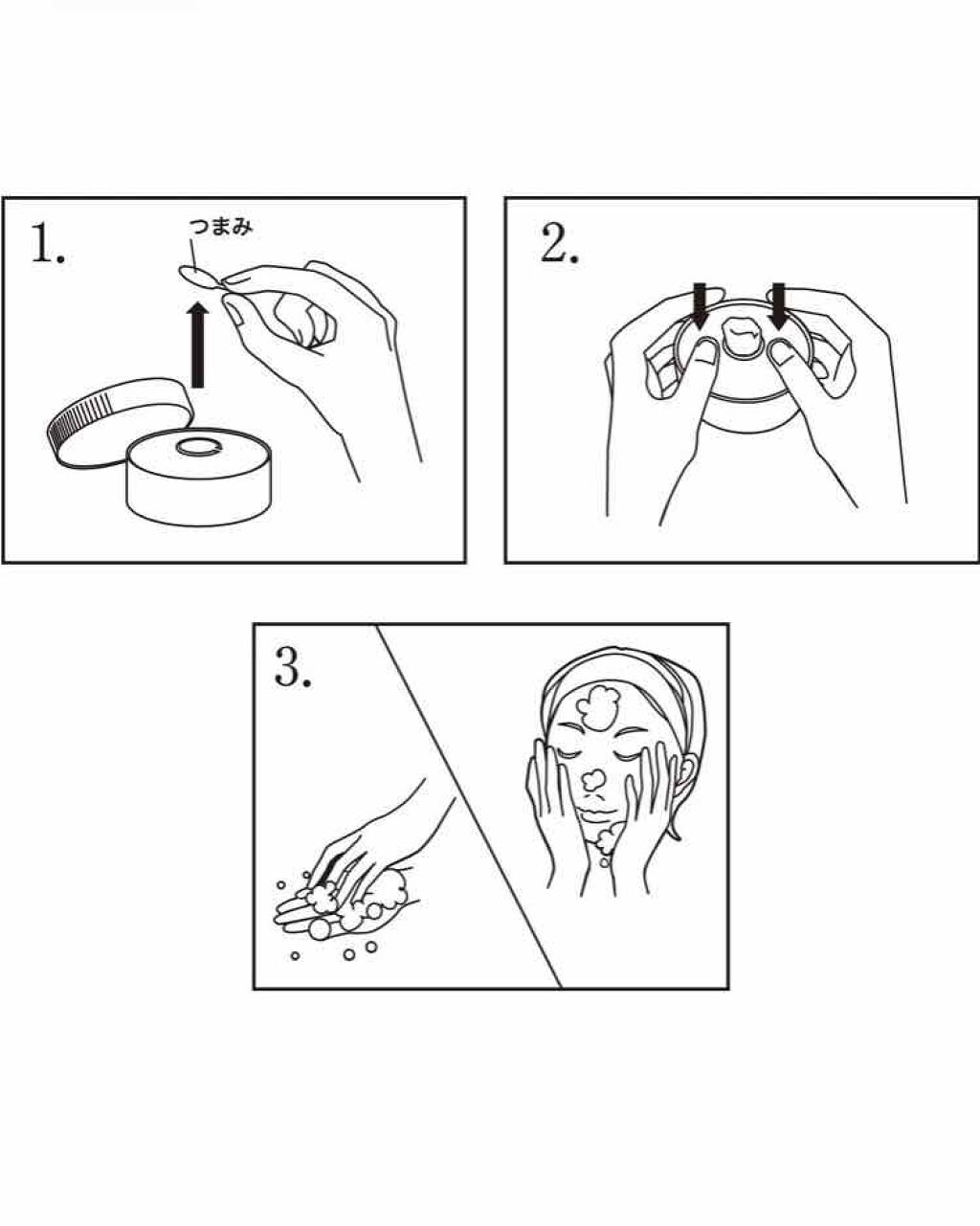 1.

つまみ

2.

3.