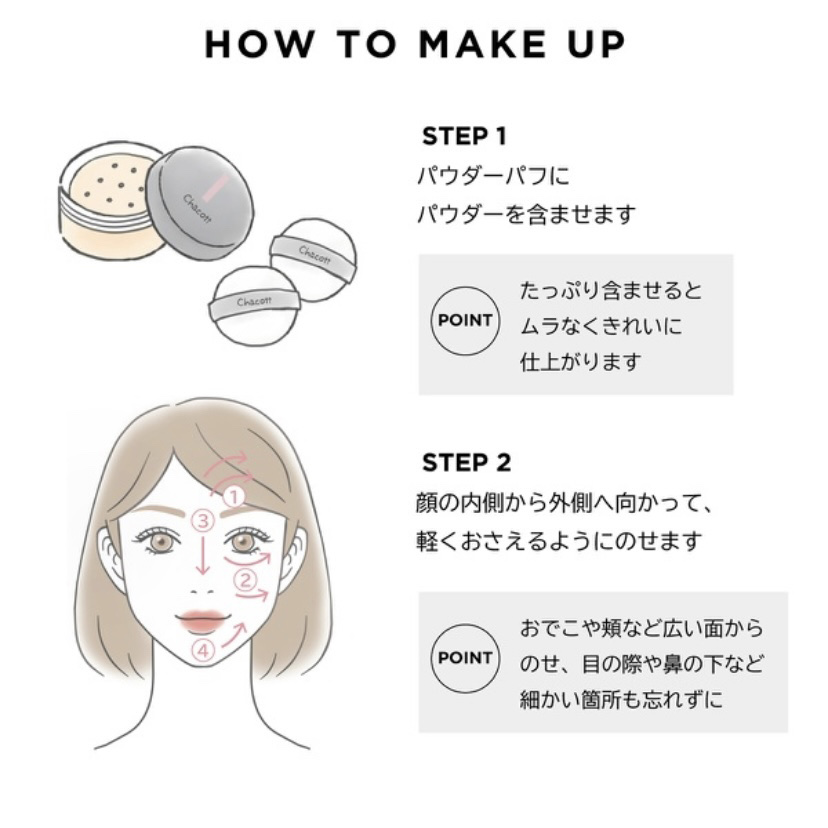 HOW TO MAKE UP

Chacott

Chacott

Chacott

STEP 1
パウダーパフに
パウダーを含ませます

POINT
たっぷり含ませると
ムラなくきれいに
仕上がります

①
③
②
④

STEP 2
顔の内側から外側へ向かって、
軽くおさえるようにのせます

POINT
おでこや頬など広い面から
のせ、目の際や鼻の下など
細かい箇所も忘れずに