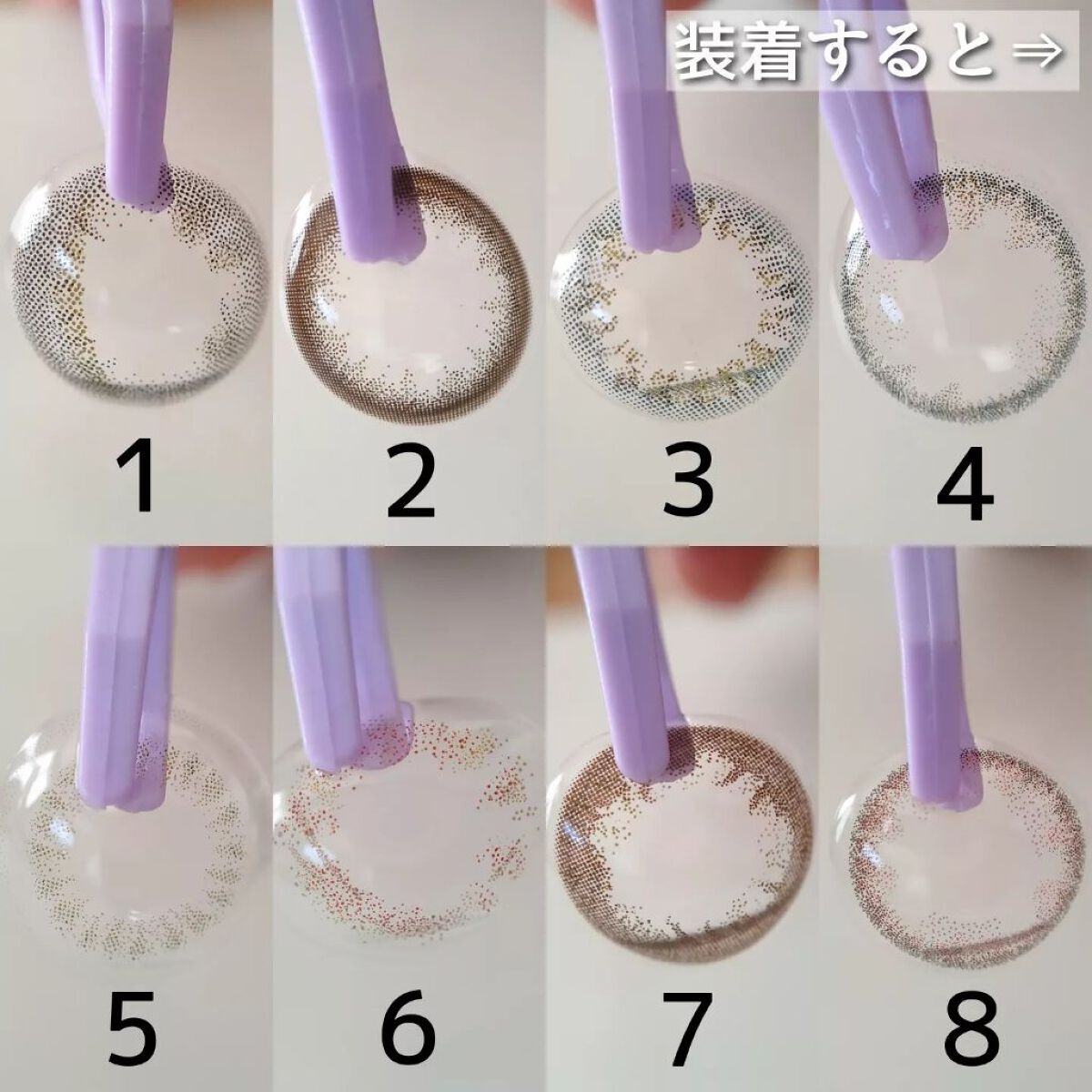 装着すると⇒

1

2

3

4

5

6

7

8