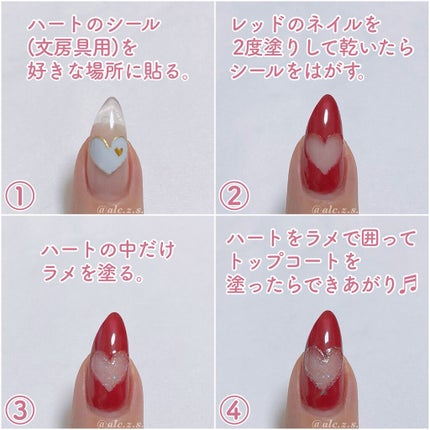 ハートのシール
(文房具用)を
好きな場所に貼る。

①

@alc.z.s.

レッドのネイルを
2度塗りして乾いたら
シールをはがす。

②

@alc.z.s.

ハートの中だけ
ラメを塗る。

③

@alc.z.s.

ハートをラメで囲って
トップコートを
塗ったらできあがり♬

④

@alc.z.s.