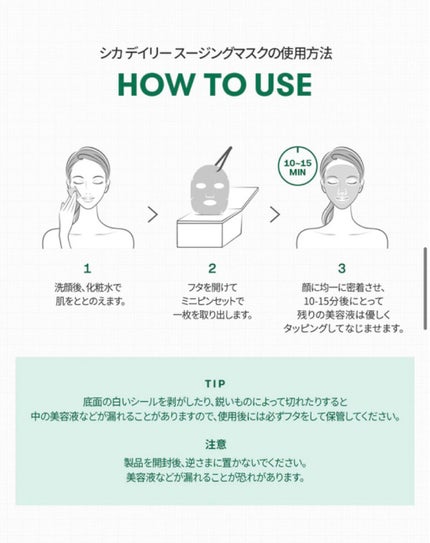 シカ デイリー スージングマスクの使用方法

HOW TO USE

10~15 MIN

1
洗顔後、化粧水で肌をととのえます。

2
フタを開けてミニピンセットで一枚を取り出します。

3
顔に均一に密着させ、10-15分後にとって残りの美容液は優しくタッピングしてなじませます。

TIP
底面の白いシールを剥がしたり、鋭いものによって切れたりすると中の美容液などが漏れることがありますので、使用後には必ずフタをして保管してください。

注意
製品を開封後、逆さまに置かないでください。美容液などが漏れることが恐れがあります。