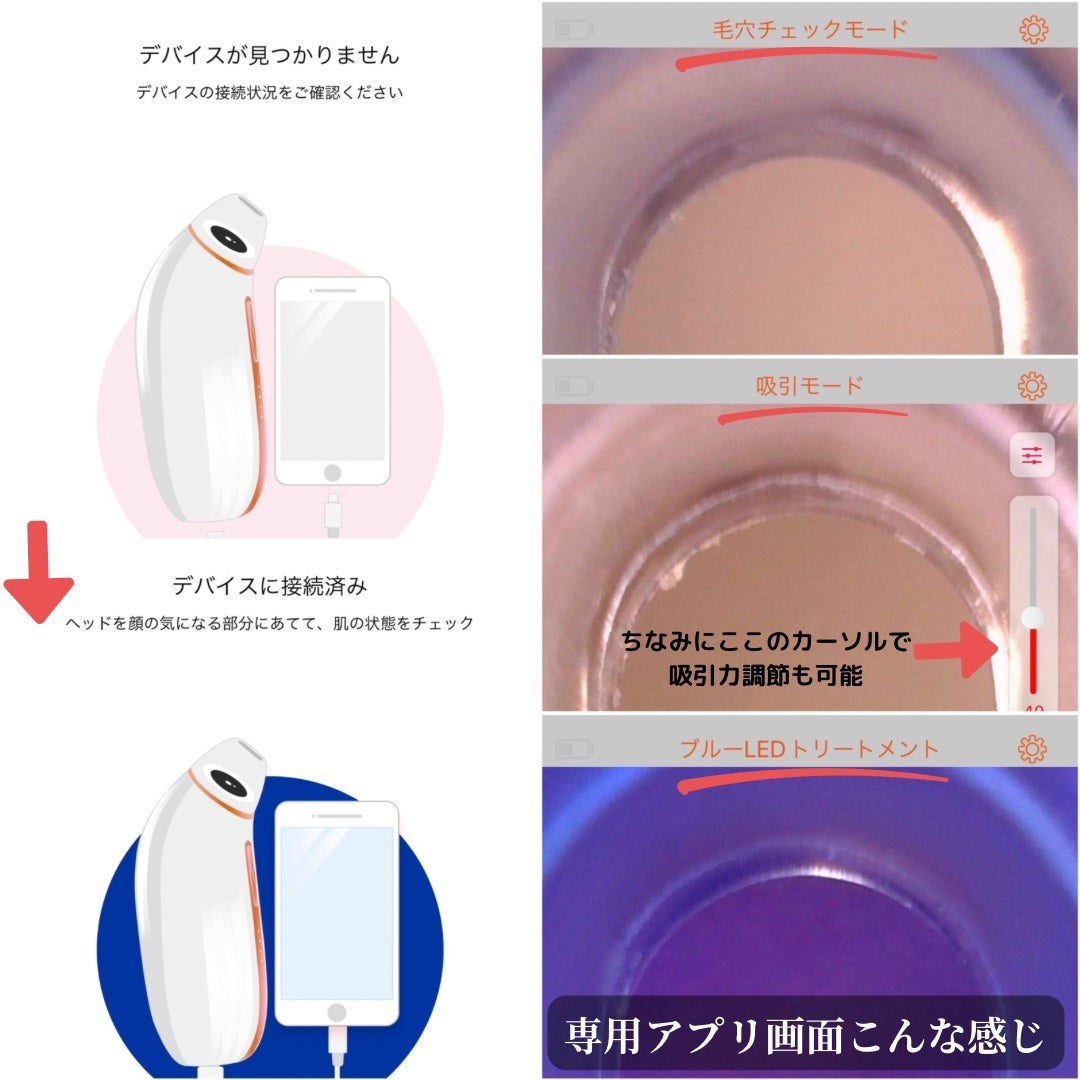 デバイスが見つかりません

デバイスの接続状況をご確認ください

デバイスに接続済み

ヘッドを顔の気になる部分にあてて、肌の状態をチェック

毛穴チェックモード

吸引モード

ちなみにここのカーソルで吸引力調節も可能

40

ブルーLEDトリートメント

専用アプリ画面こんな感じ