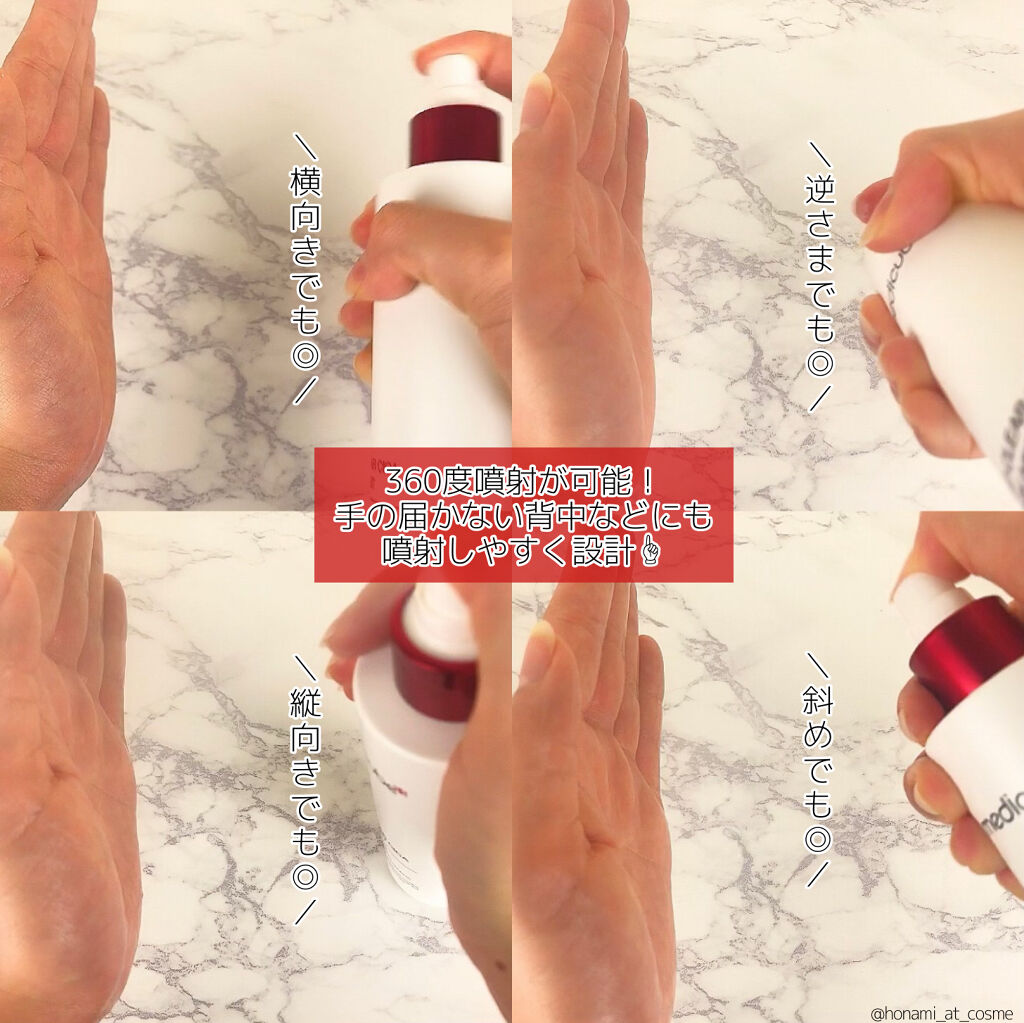 ＼横向きでも◎／

＼逆さまでも◎／

360度噴射が可能！
手の届かない背中などにも
噴射しやすく設計☝

＼縦向きでも◎／

＼斜めでも◎／

medic

@honami_at_cosme