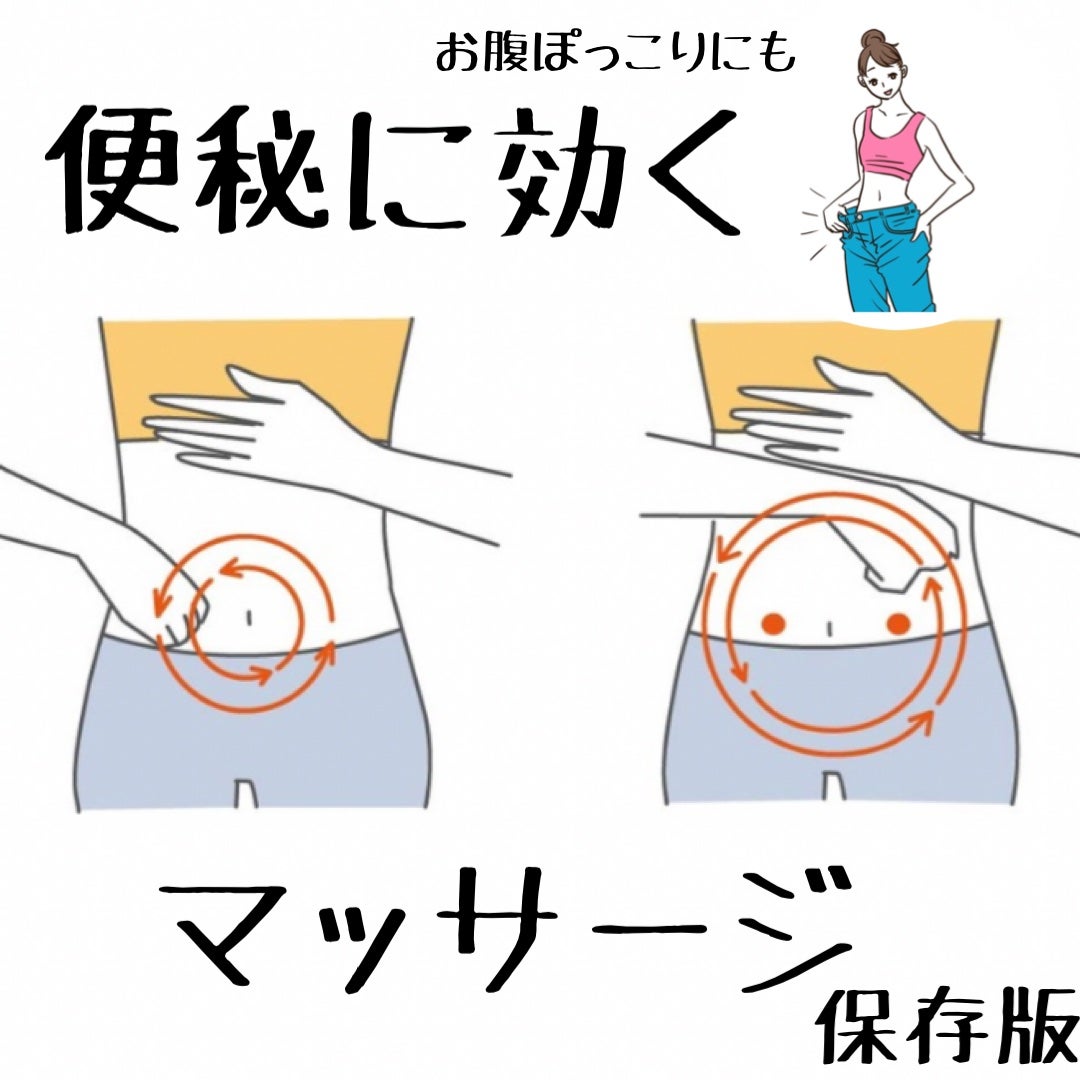 お腹ぽっこりにも

便秘に効く

マッサージ

保存版