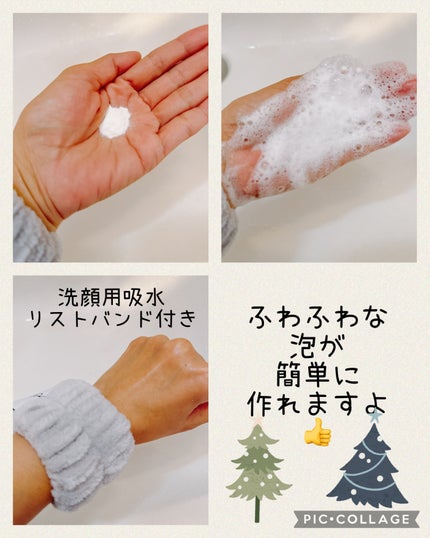 洗顔用吸水
リストバンド付き

ふわふわな
泡が
簡単に
作れますよ

PIC•COLLAGE