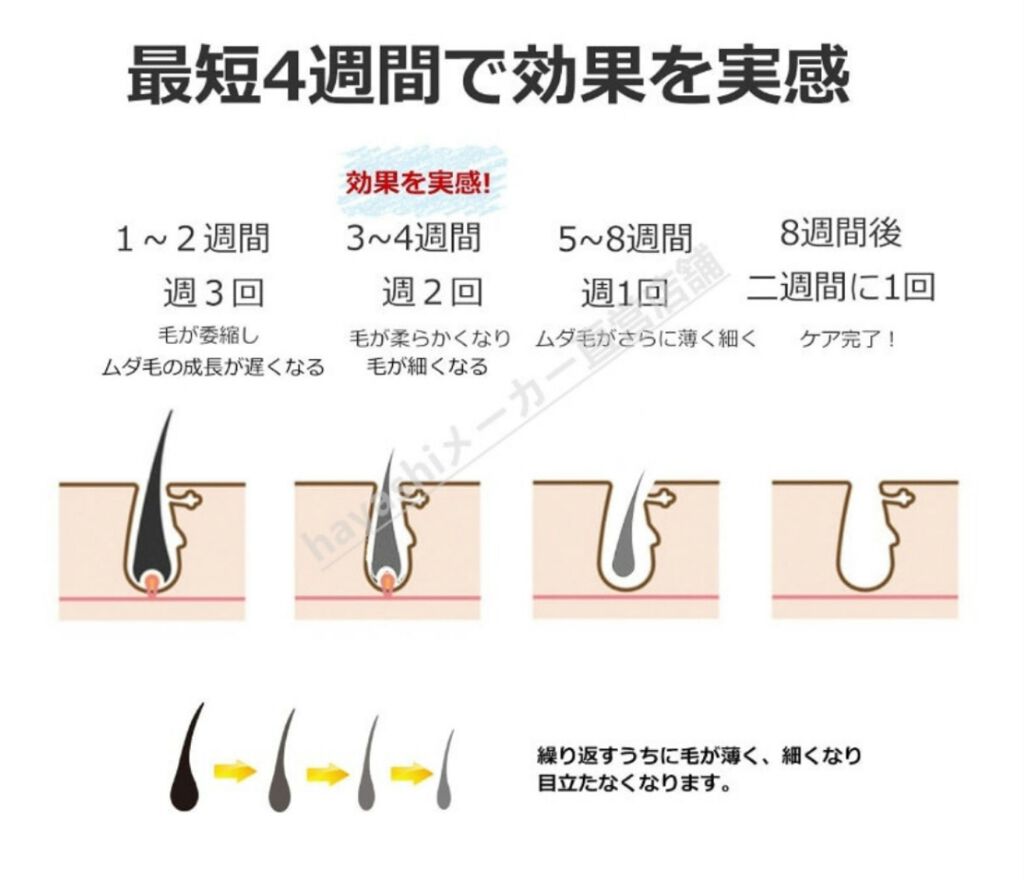 最短4週間で効果を実感

効果を実感!

1～2週間

週３回

毛が委縮し
ムダ毛の成長が遅くなる

3~4週間

週２回

毛が柔らかくなり
毛が細くなる

5~8週間

週1回

ムダ毛がさらに薄く細く

8週間後

二週間に1回

ケア完了！

hayashiメーカー直営店舗

繰り返すうちに毛が薄く、細くなり
目立たなくなります。