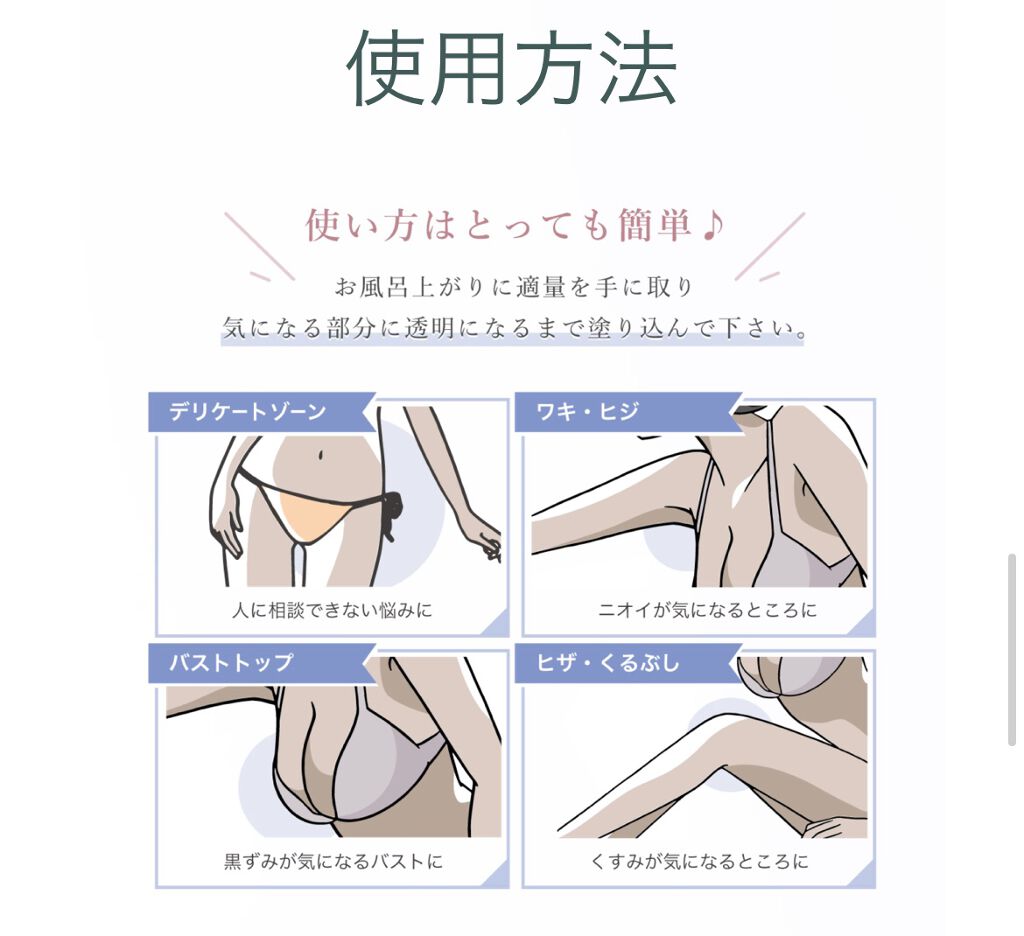 使用方法

使い方はとっても簡単♪

お風呂上がりに適量を手に取り
気になる部分に透明になるまで塗り込んで下さい。

デリケートゾーン

人に相談できない悩みに

ワキ・ヒジ

ニオイが気になるところに

バストトップ

黒ずみが気になるバストに

ヒザ・くるぶし

くすみが気になるところに