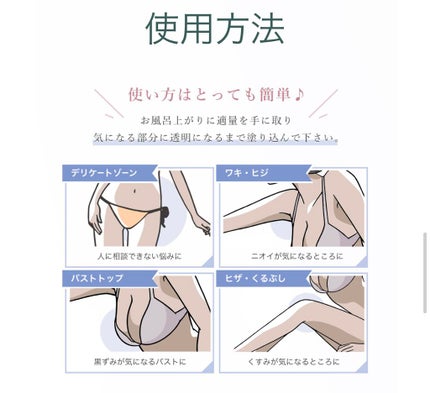 使用方法

使い方はとっても簡単♪

お風呂上がりに適量を手に取り
気になる部分に透明になるまで塗り込んで下さい。

デリケートゾーン
人に相談できない悩みに

ワキ・ヒジ
ニオイが気になるところに

バストトップ
黒ずみが気になるバストに

ヒザ・くるぶし
くすみが気になるところに