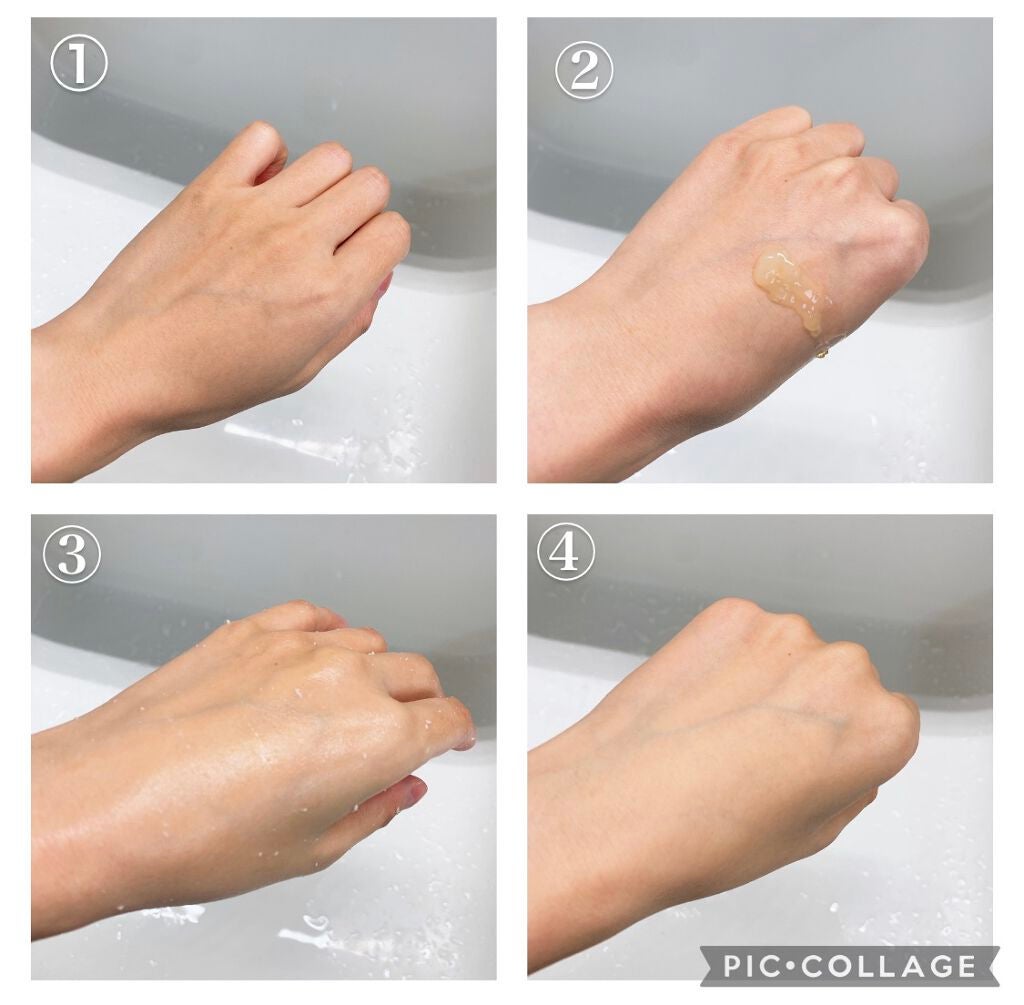 ①

②

③

④

PIC•COLLAGE