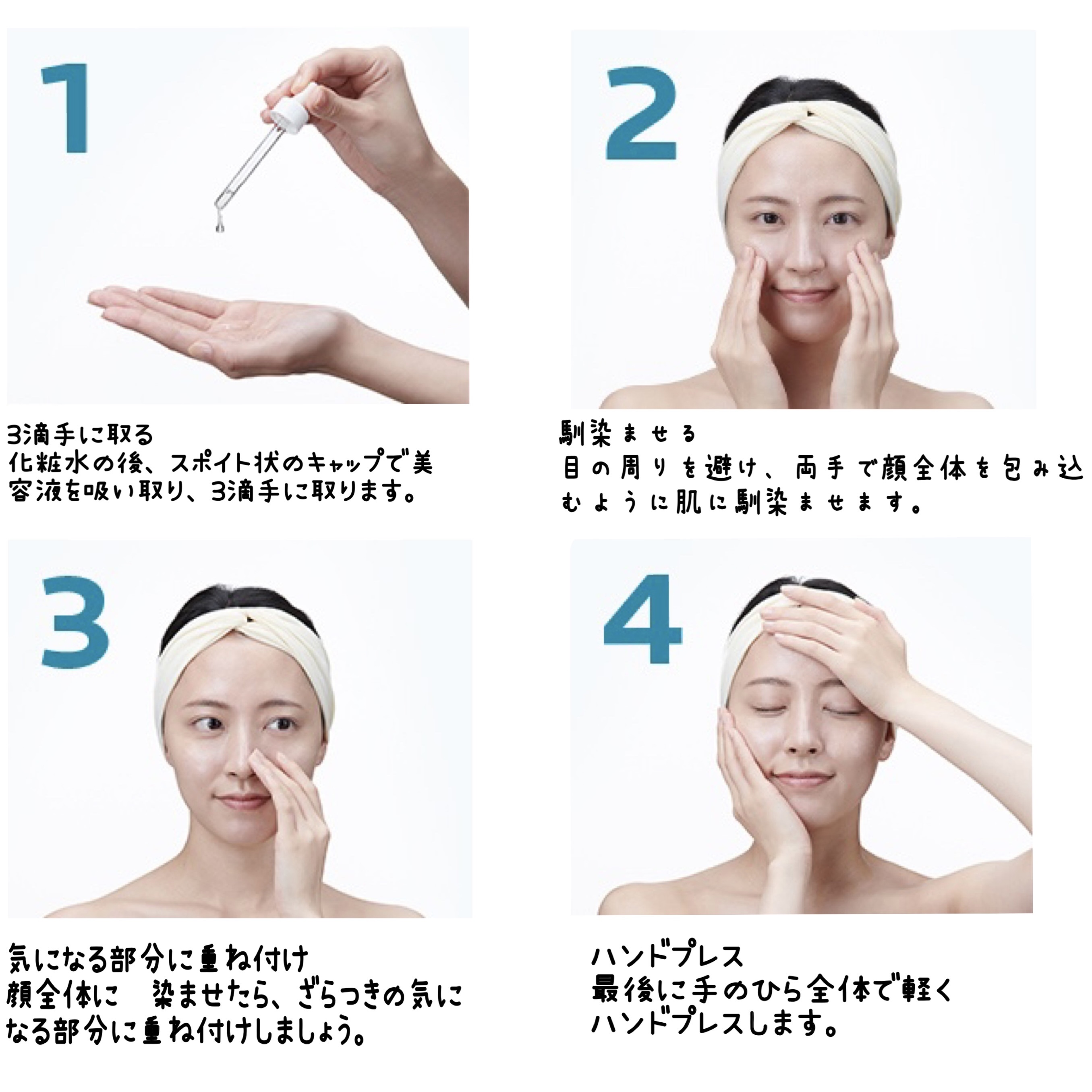 1

3滴手に取る
化粧水の後、スポイト状のキャップで美容液を吸い取り、3滴手に取ります。

2

馴染ませる
目の周りを避け、両手で顔全体を包み込むように肌に馴染ませます。

3

気になる部分に重ね付け
顔全体に　染ませたら、ざらつきの気になる部分に重ね付けしましょう。

4

ハンドプレス
最後に手のひら全体で軽くハンドプレスします。