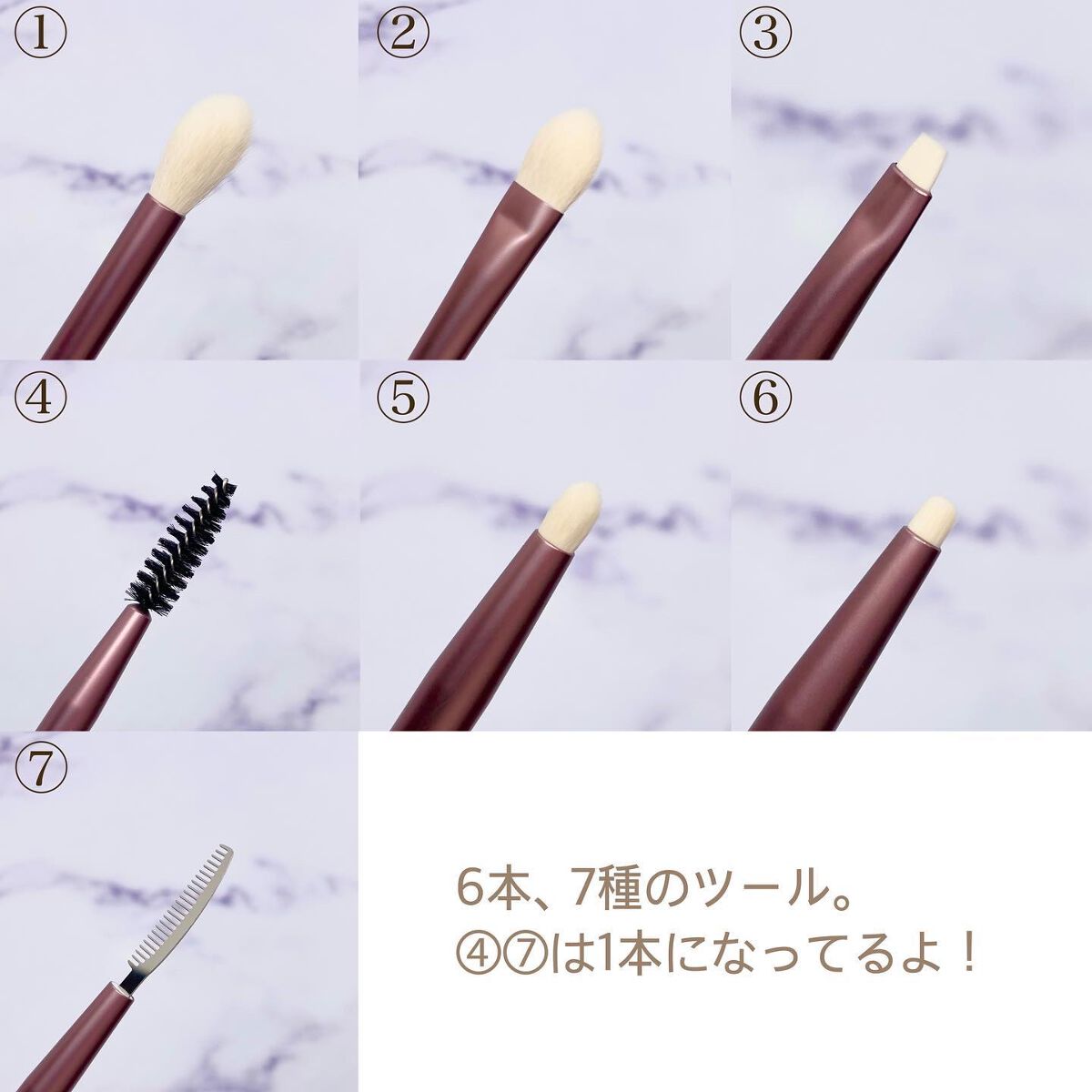 ①

②

③

④

⑤

⑥

⑦

6本、7種のツール。
④⑦は1本になってるよ！