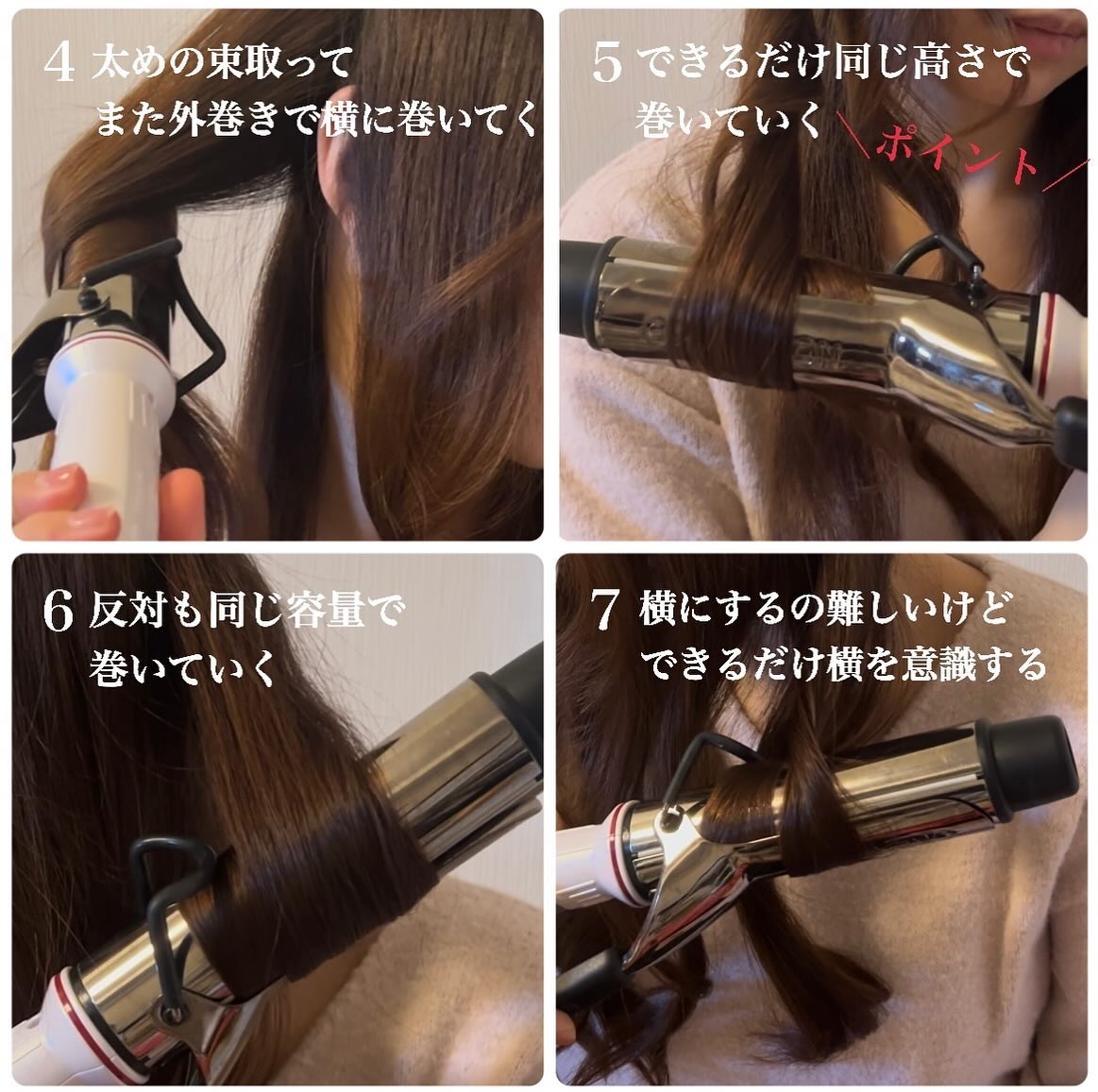 4 太めの束取って
また外巻きで横に巻いてく

5 できるだけ同じ高さで
巻いていく

＼ポイント／

6 反対も同じ容量で
巻いていく

7 横にするの難しいけど
できるだけ横を意識する