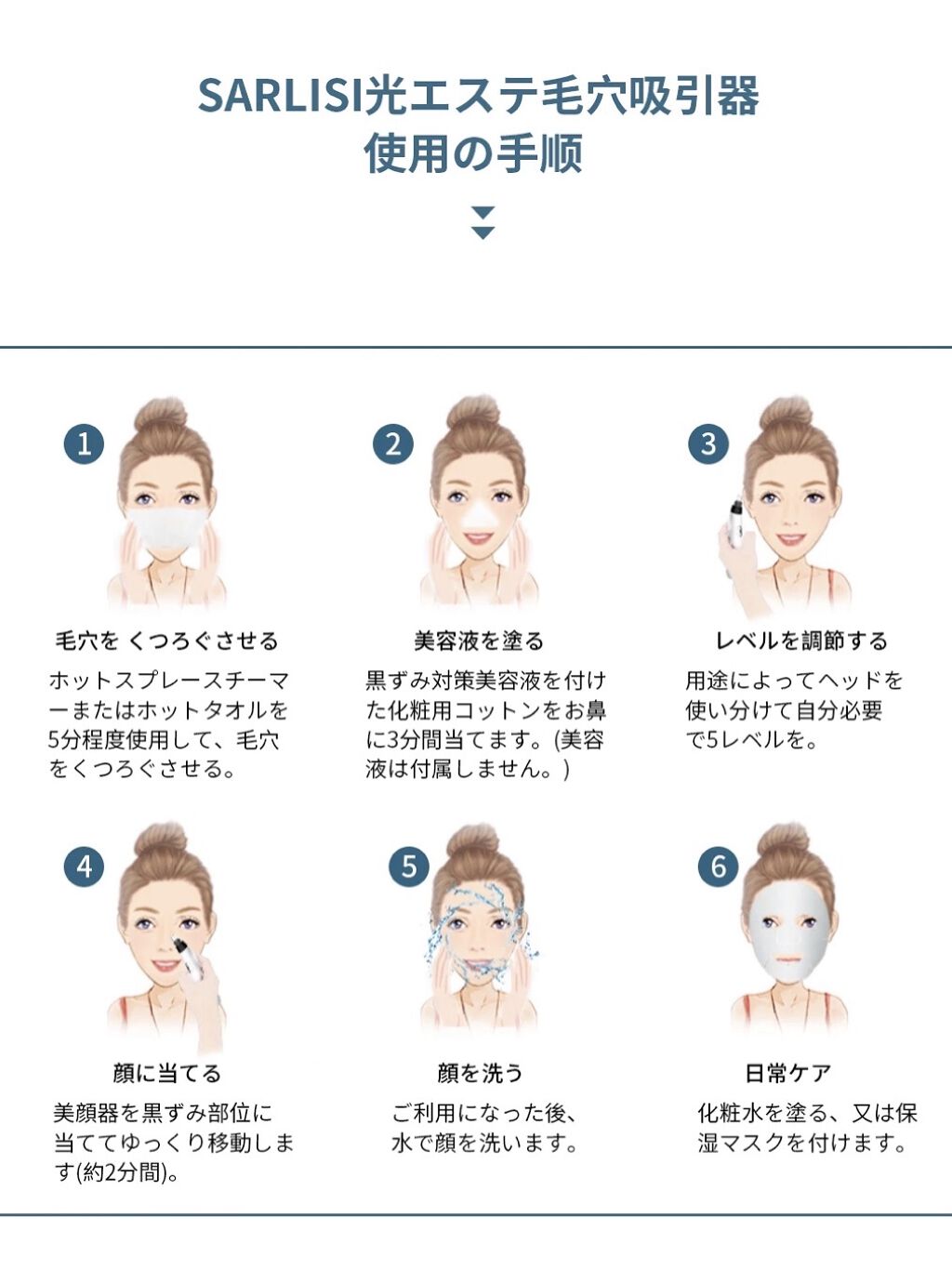 SARLISI光エステ毛穴吸引器
使用の手順

1

毛穴を くつろぐさせる

ホットスプレースチーマーまたはホットタオルを5分程度使用して、毛穴をくつろぐさせる。

2

美容液を塗る

黒ずみ対策美容液を付けた化粧用コットンをお鼻に3分間当てます。(美容液は付属しません。)

3

レベルを調節する

用途によってヘッドを使い分けて自分必要で5レベルを。

4

顔に当てる

美顔器を黒ずみ部位に当ててゆっくり移動します(約2分間)。

5

顔を洗う

ご利用になった後、水で顔を洗います。

6

日常ケア

化粧水を塗る、又は保湿マスクを付けます。