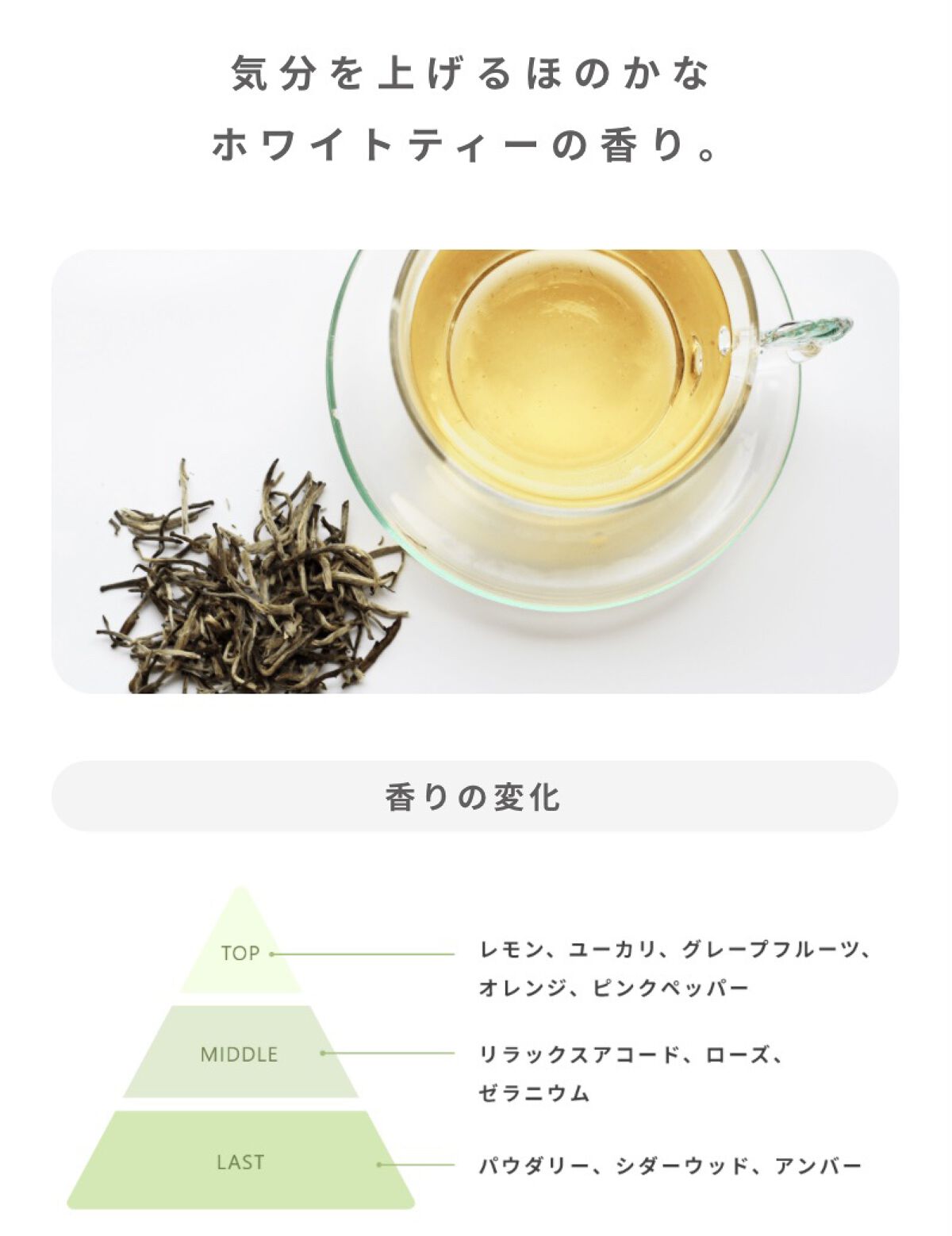 気分を上げるほのかな
ホワイトティーの香り。

香りの変化

TOP
レモン、ユーカリ、グレープフルーツ、オレンジ、ピンクペッパー

MIDDLE
リラックスアコード、ローズ、ゼラニウム

LAST
パウダリー、シダーウッド、アンバー