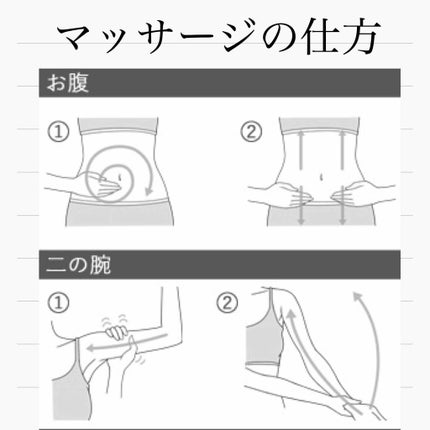 マッサージの仕方

お腹

①

②

二の腕

①

②