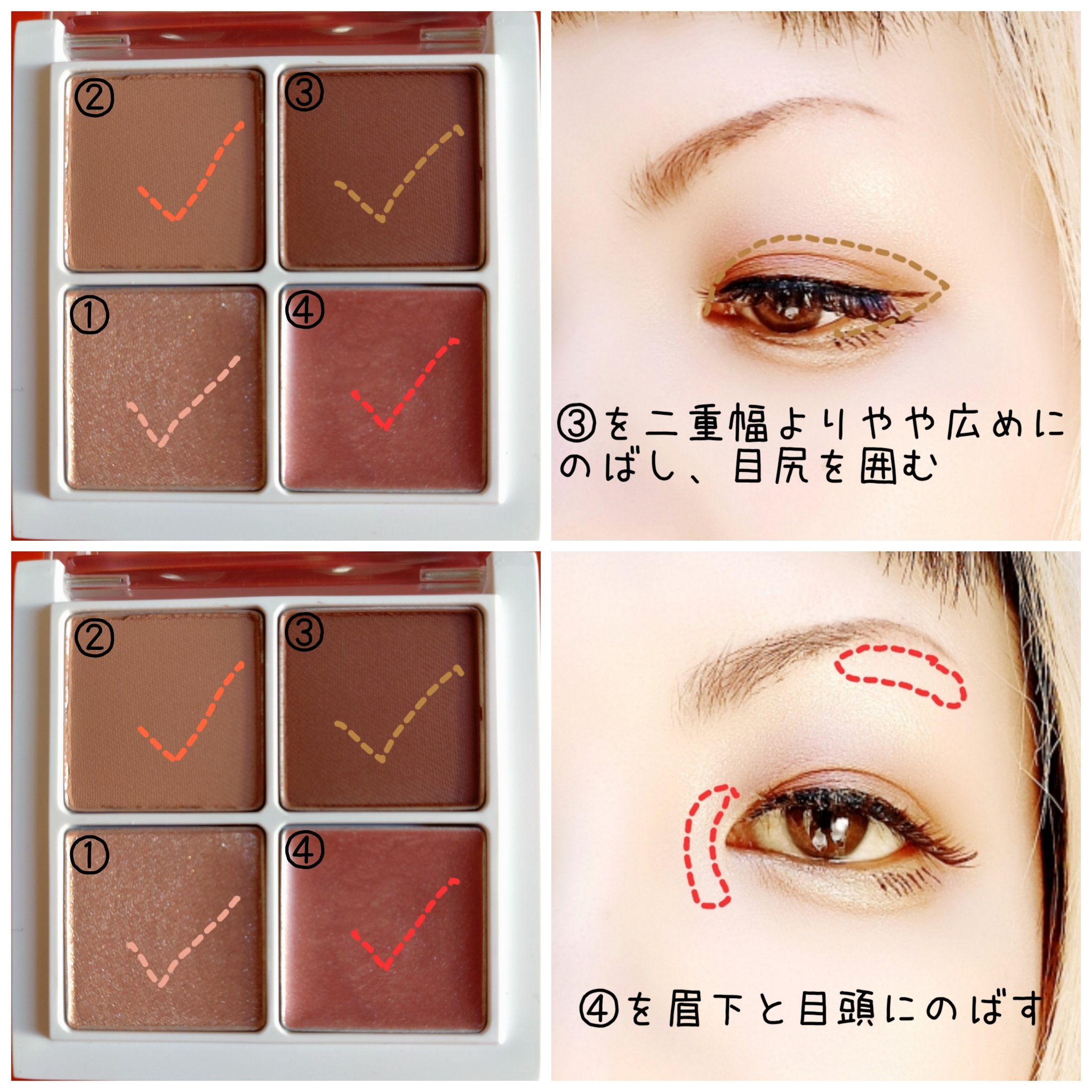 ②
③
①
④

③を二重幅よりやや広めにのばし、目尻を囲む

②
③
①
④

④を眉下と目頭にのばす