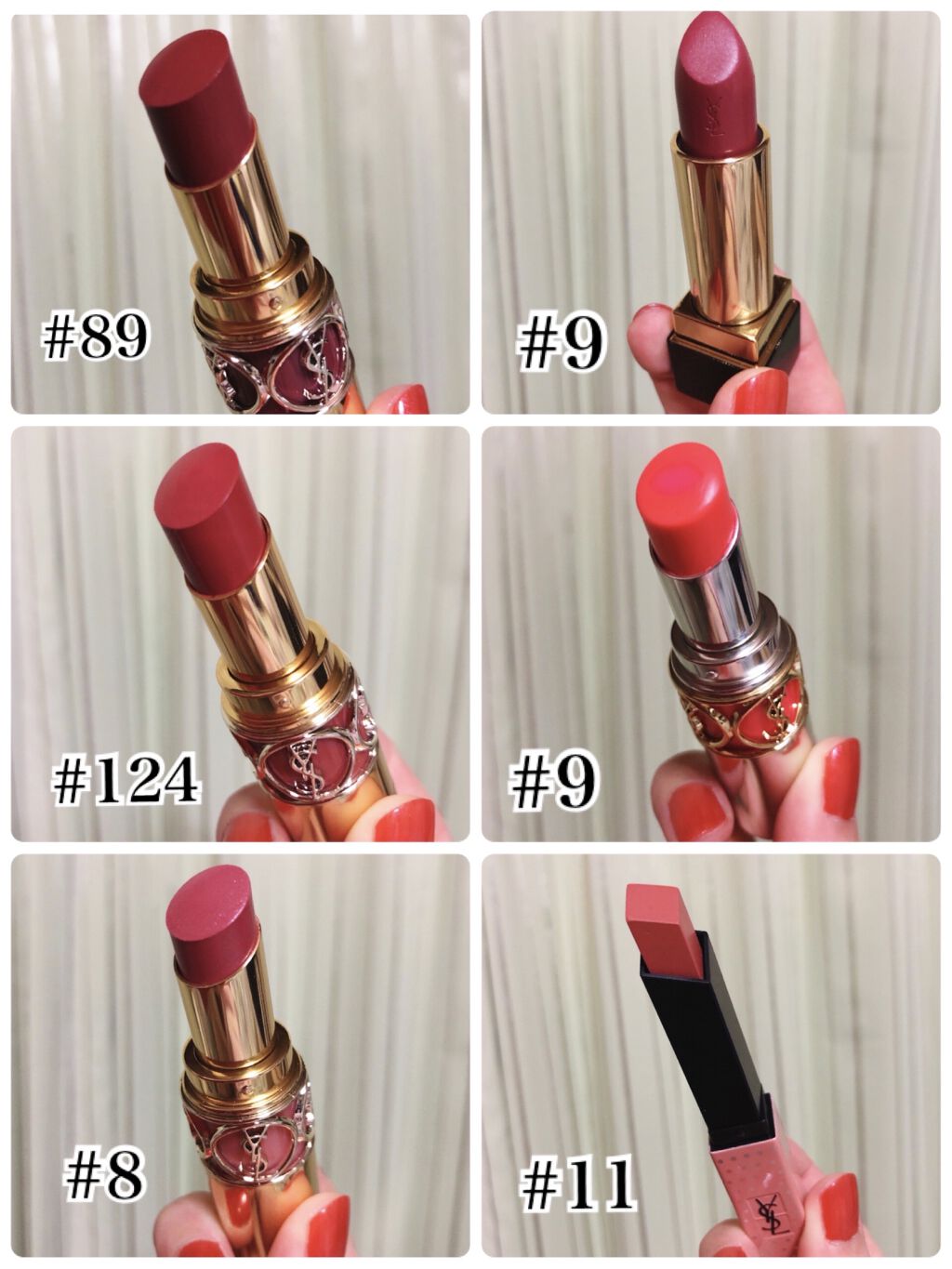 #89

#9

#124

#9

#8

#11