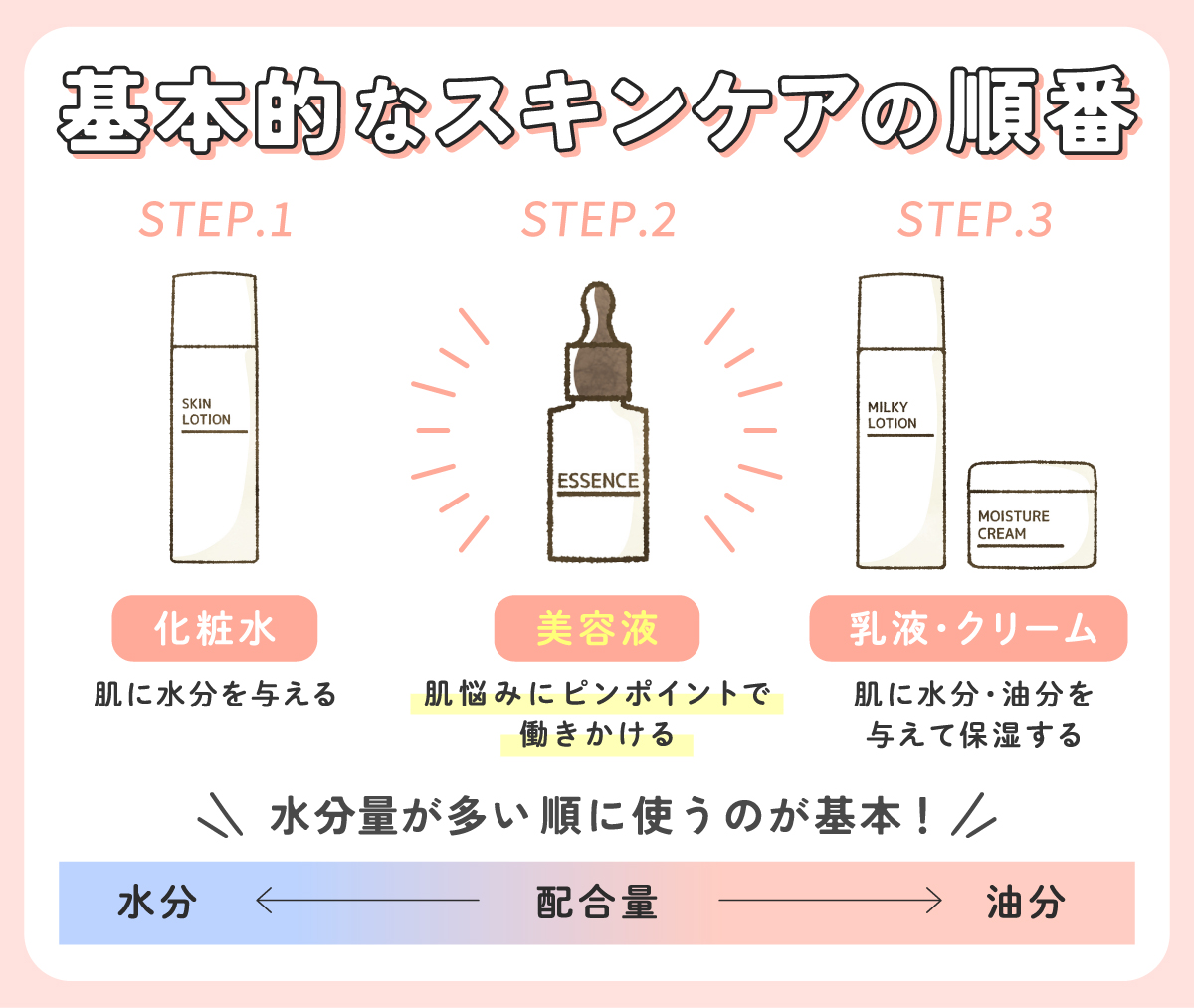 基本的なスキンケアの順番

STEP.1

SKIN LOTION

化粧水

肌に水分を与える

STEP.2

ESSENCE

美容液

肌悩みにピンポイントで働きかける

STEP.3

MILKY LOTION

MOISTURE CREAM

乳液・クリーム

肌に水分・油分を与えて保湿する

水分量が多い順に使うのが基本！

水分 ← 配合量 → 油分