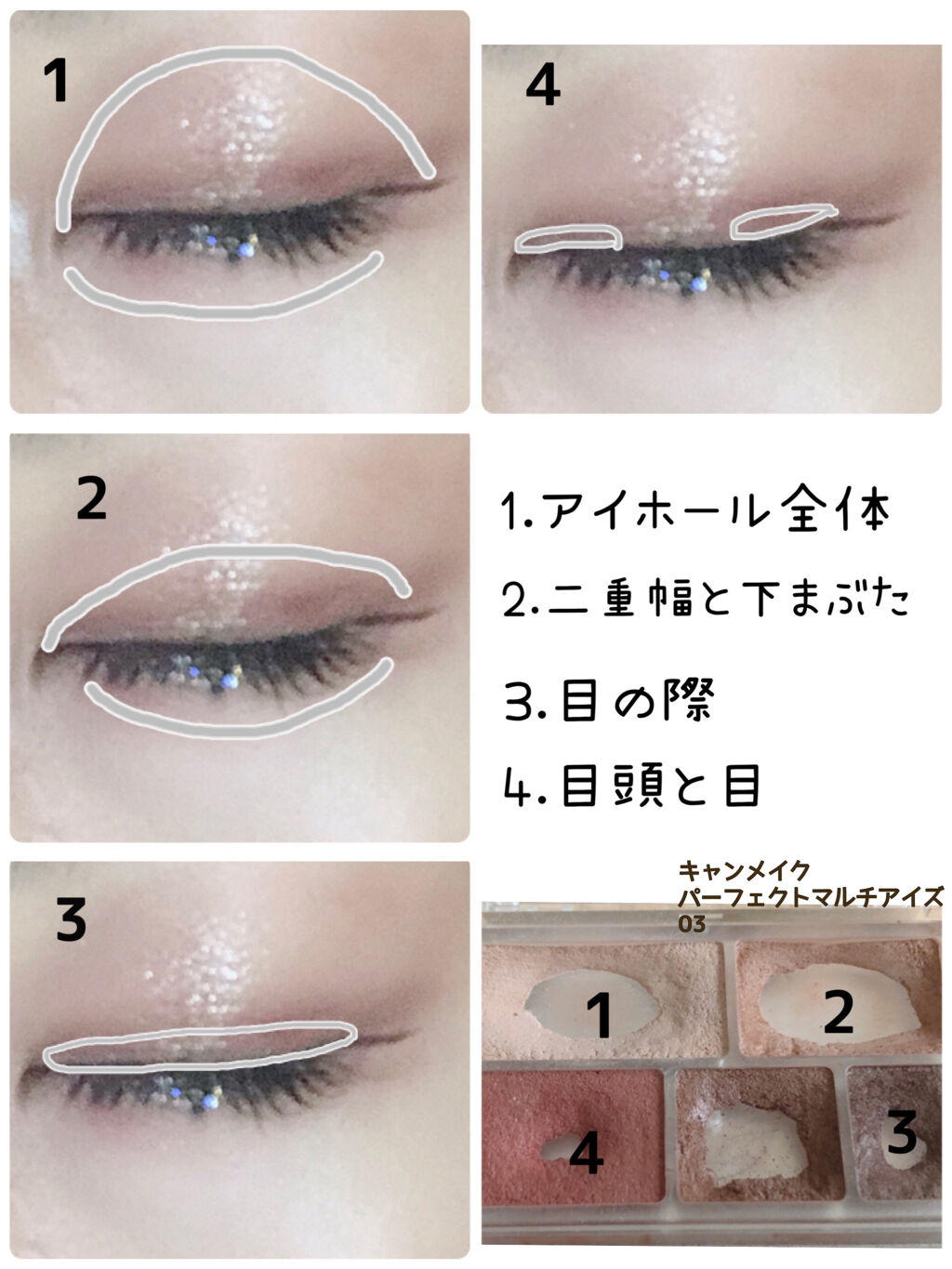 1

4

2

1.アイホール全体

2.二重幅と下まぶた

3.目の際

4.目頭と目

3

キャンメイク
パーフェクトマルチアイズ
03

1

2

4

3