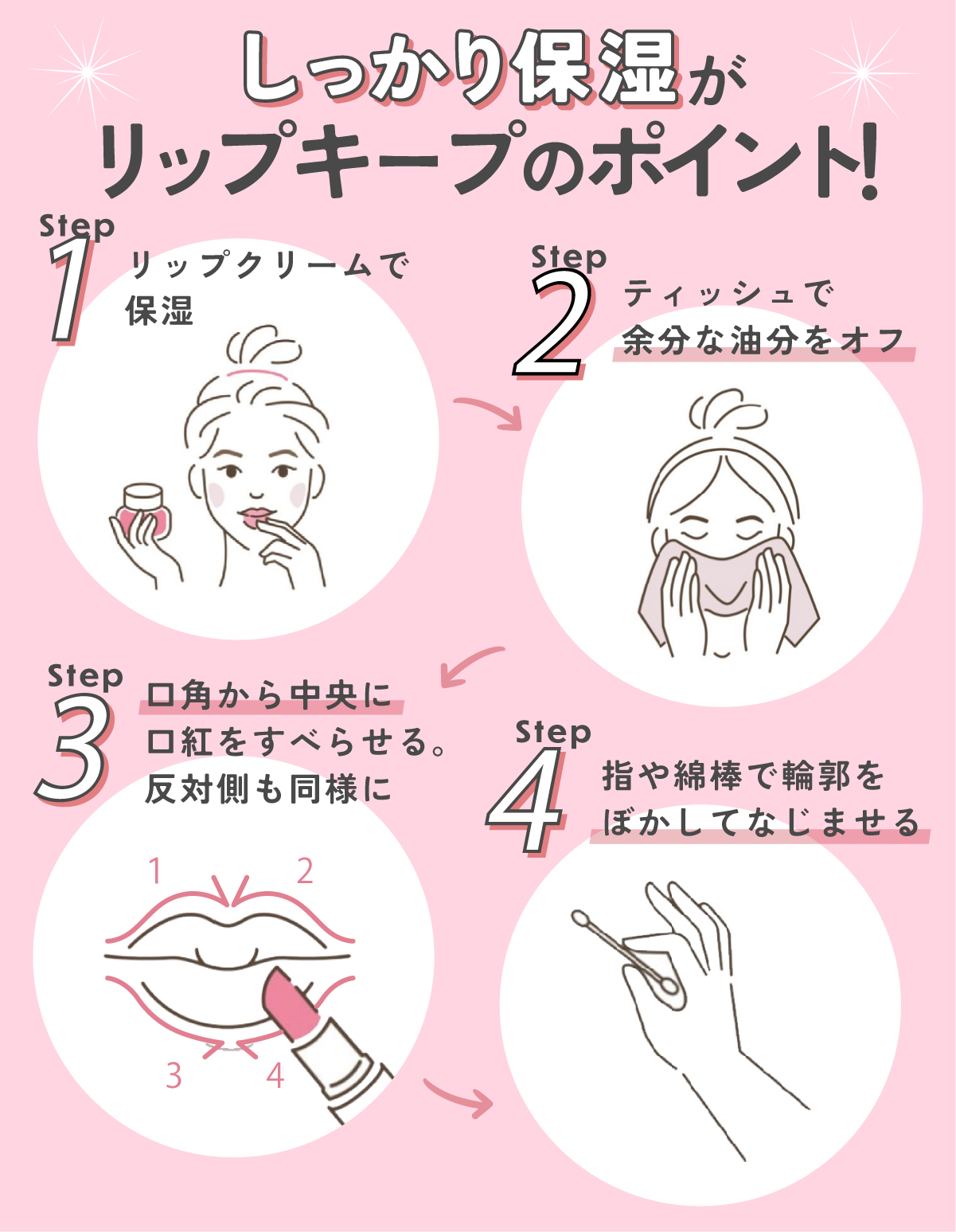 しっかり保湿が
リップキープのポイント!

Step 1
リップクリームで保湿

Step 2
ティッシュで余分な油分をオフ

Step 3
口角から中央に口紅をすべらせる。反対側も同様に

1 2 3 4

Step 4
指や綿棒で輪郭をぼかしてなじませる