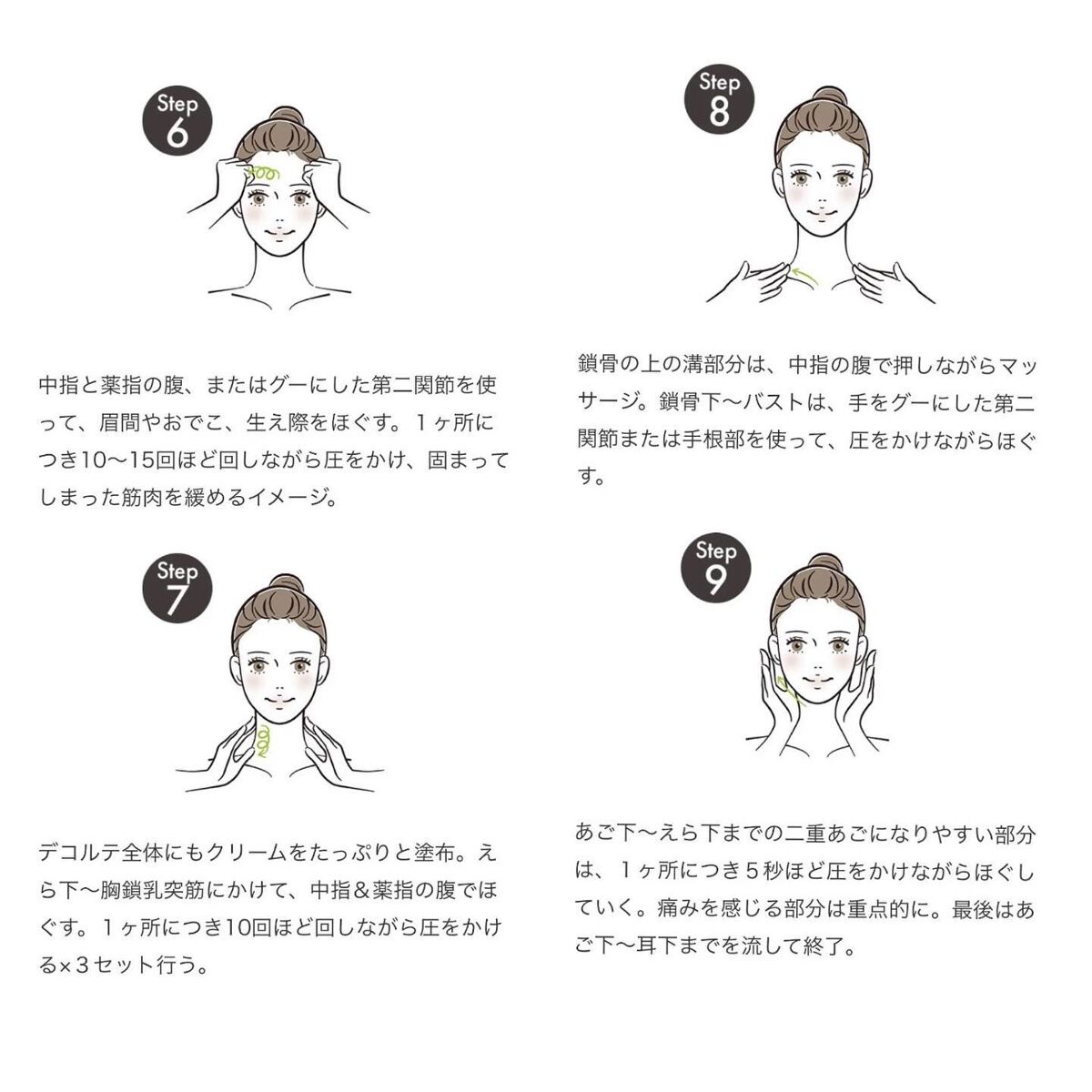 Step 6

中指と薬指の腹、またはグーにした第二関節を使って、眉間やおでこ、生え際をほぐす。１ヶ所につき10〜15回ほど回しながら圧をかけ、固まってしまった筋肉を緩めるイメージ。

Step 7

デコルテ全体にもクリームをたっぷりと塗布。えら下〜胸鎖乳突筋にかけて、中指＆薬指の腹でほぐす。１ヶ所につき10回ほど回しながら圧をかける×３セット行う。

Step 8

鎖骨の上の溝部分は、中指の腹で押しながらマッサージ。鎖骨下〜バストは、手をグーにした第二関節または手根部を使って、圧をかけながらほぐす。

Step 9

あご下〜えら下までの二重あごになりやすい部分は、１ヶ所につき５秒ほど圧をかけながらほぐしていく。痛みを感じる部分は重点的に。最後はあご下〜耳下までを流して終了。