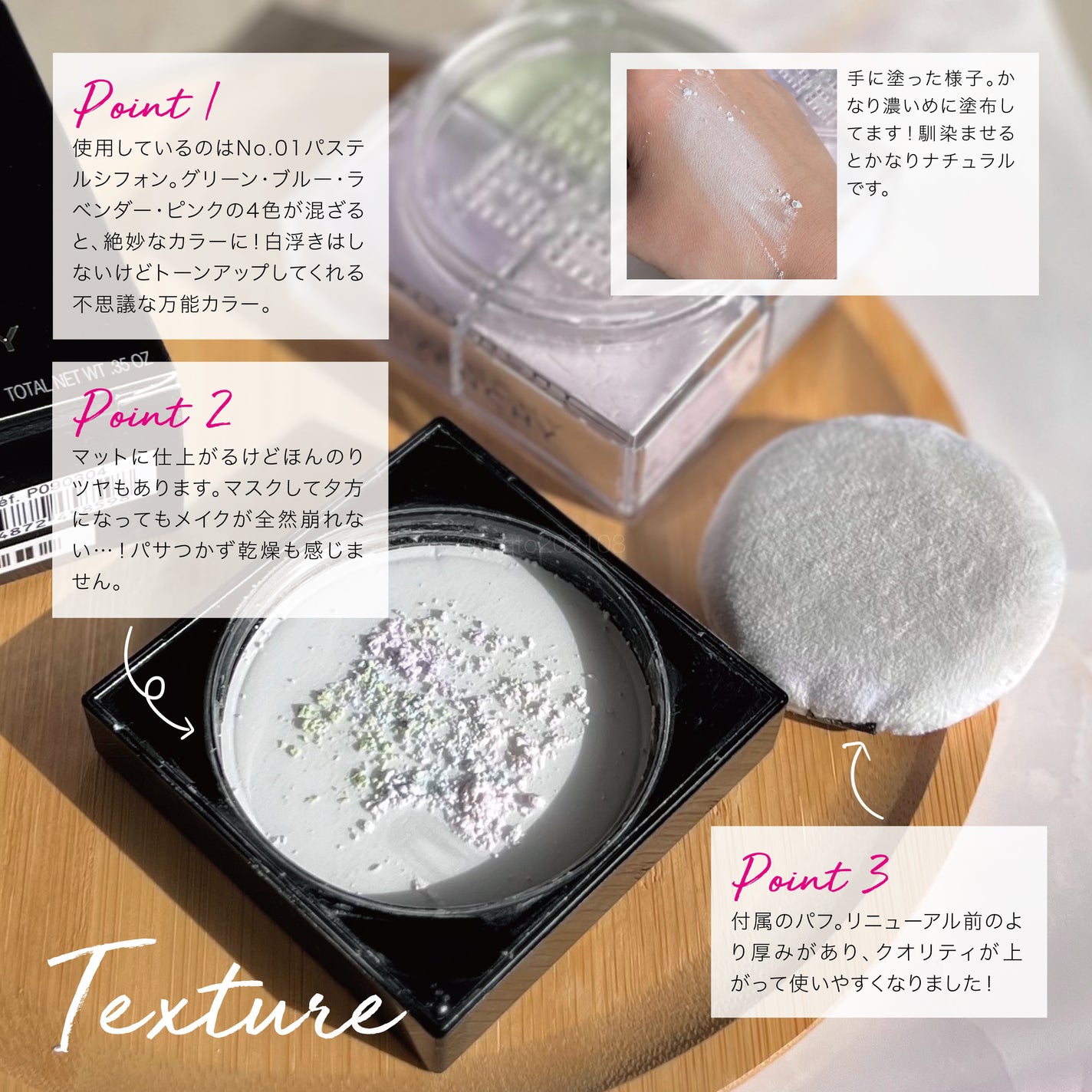 Point 1
使用しているのはNo.01パステルシフォン。グリーン・ブルー・ラベンダー・ピンクの4色が混ざると、絶妙なカラーに！白浮きはしないけどトーンアップしてくれる不思議な万能カラー。

手に塗った様子。かなり濃いめに塗布してます！馴染ませるとかなりナチュラルです。

TOTAL NET WT .35 OZ

Point 2
マットに仕上がるけどほんのりツヤもあります。マスクして夕方になってもメイクが全然崩れない…！パサつかず乾燥も感じません。

Point 3
付属のパフ。リニューアル前のより厚みがあり、クオリティが上がって使いやすくなりました！

Texture